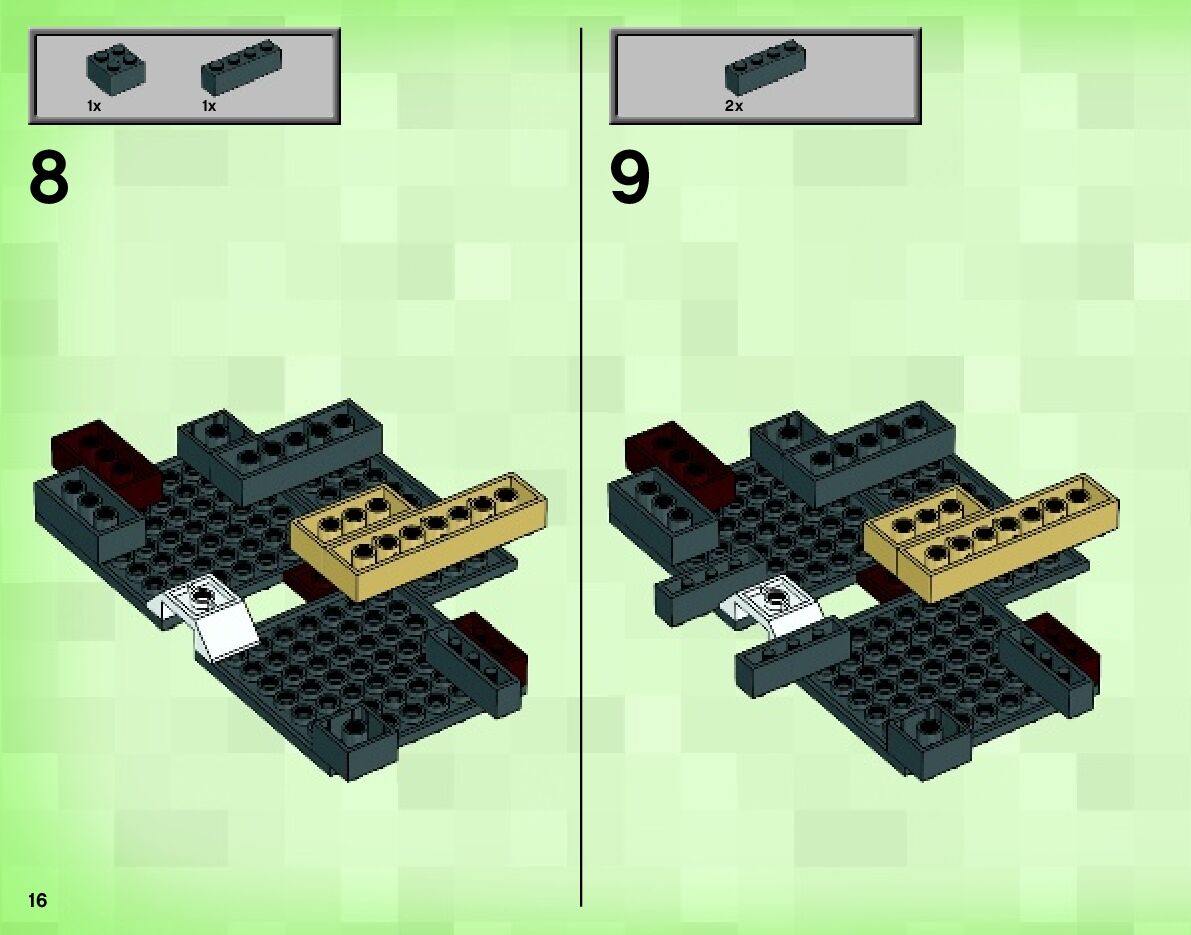 1x 1x

8

2x

9

16