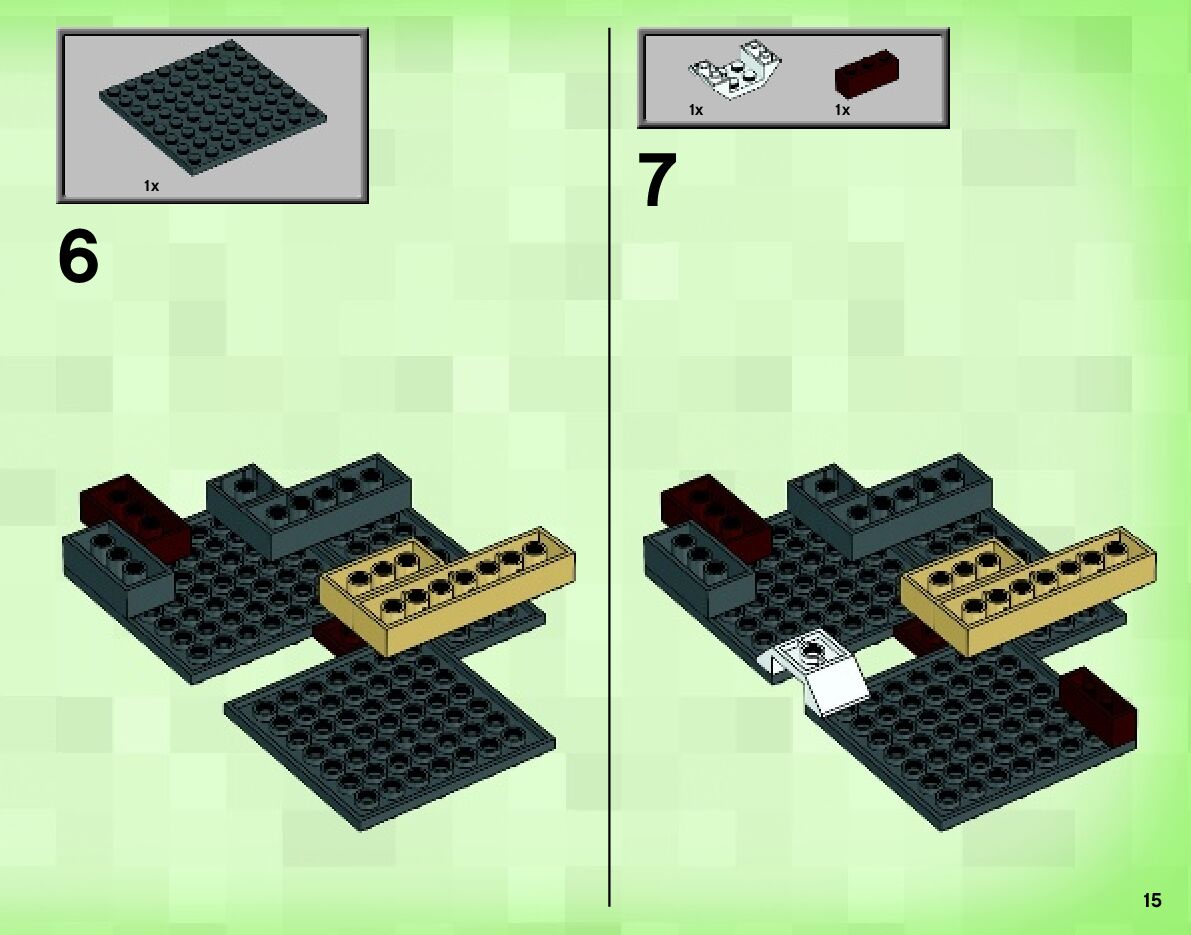 1x

6

1x 1x

7

15