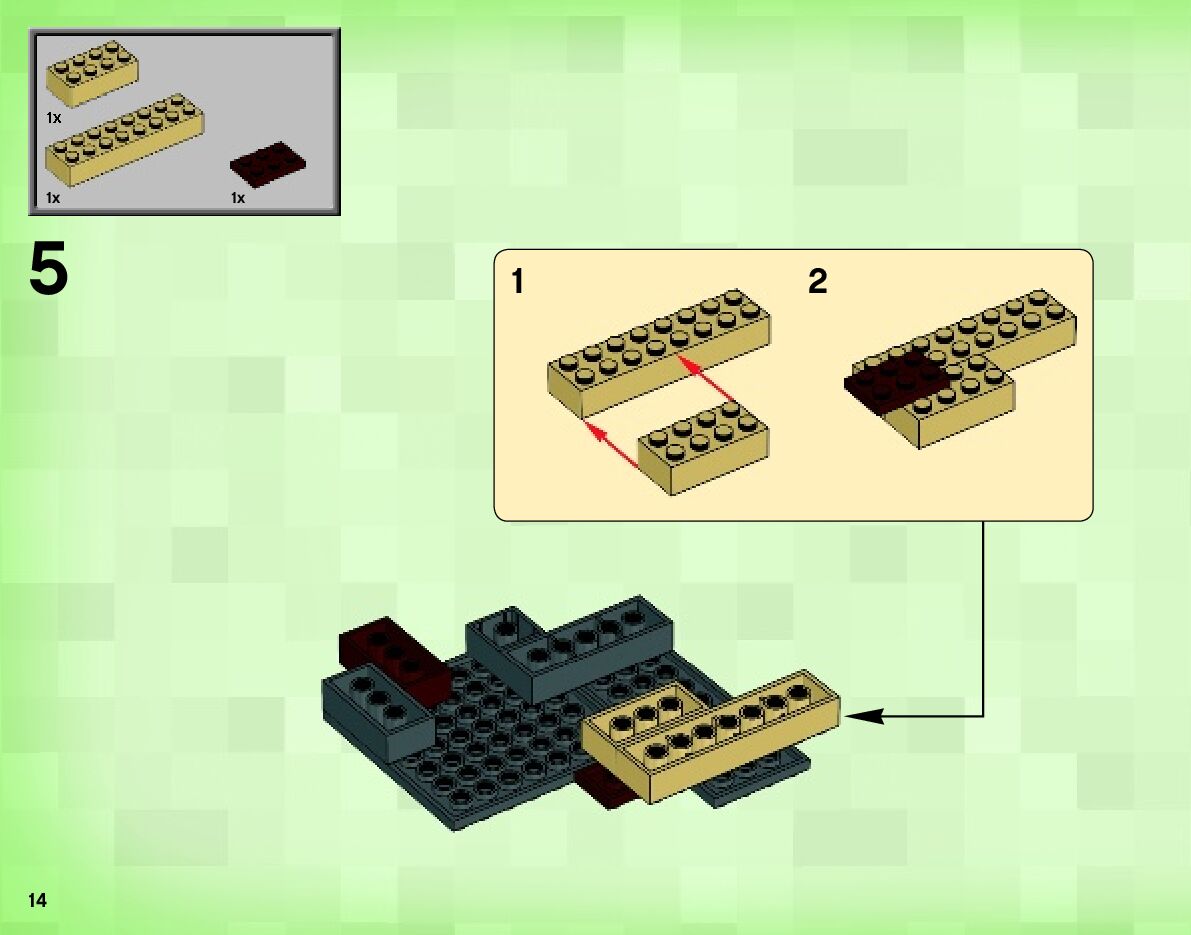 1x

1x

1x

5

1

2

14