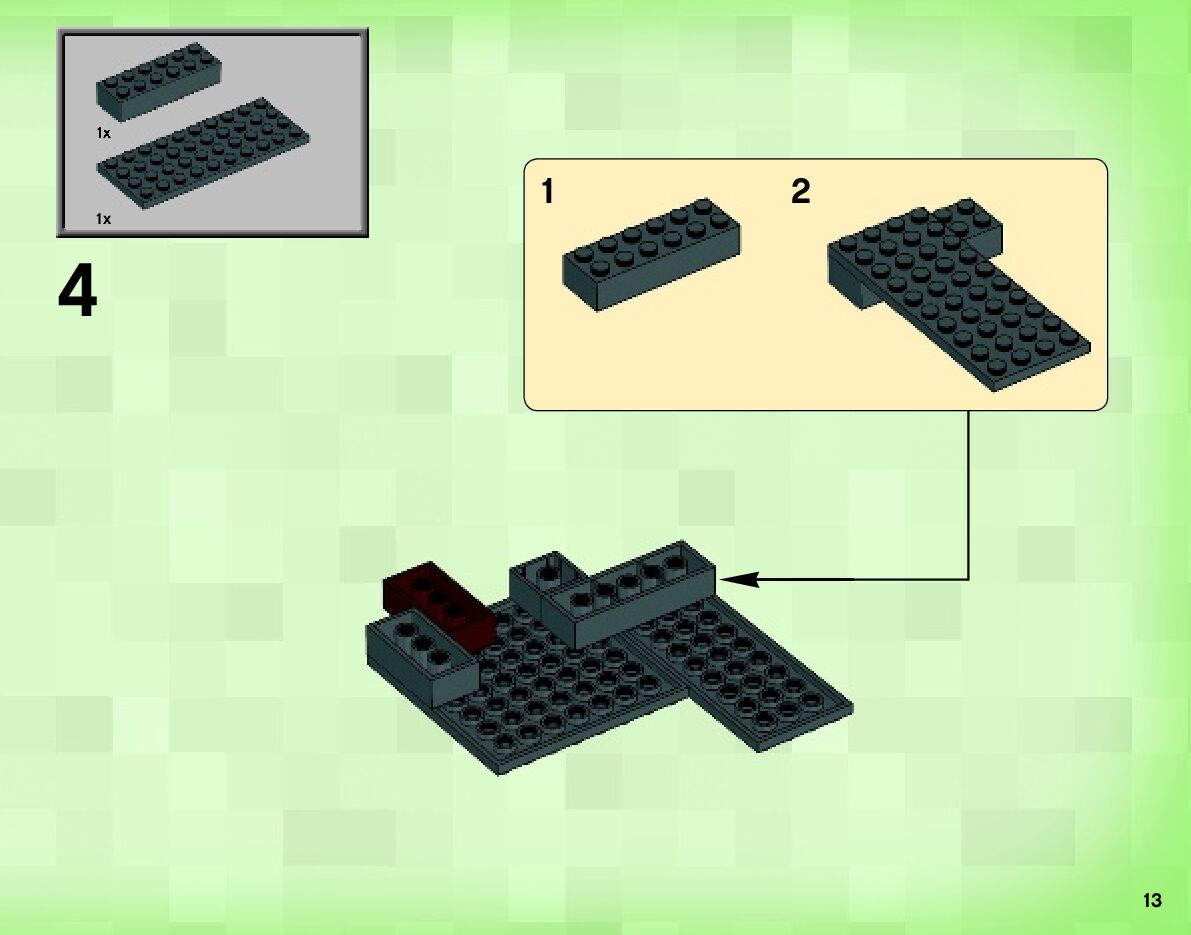 1x

1x

4

1

2

13