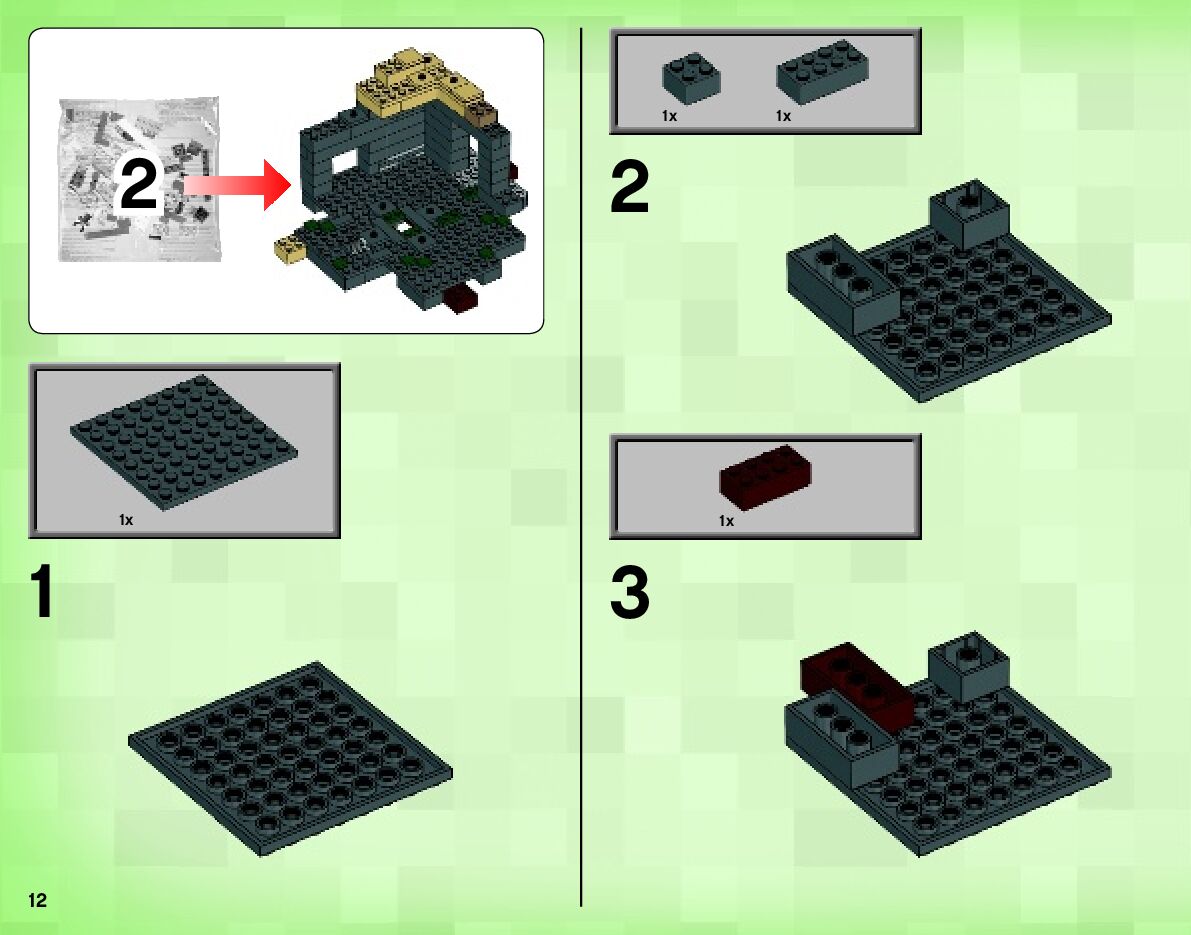 2

1x

1

12

1x 1x

2

1x

3