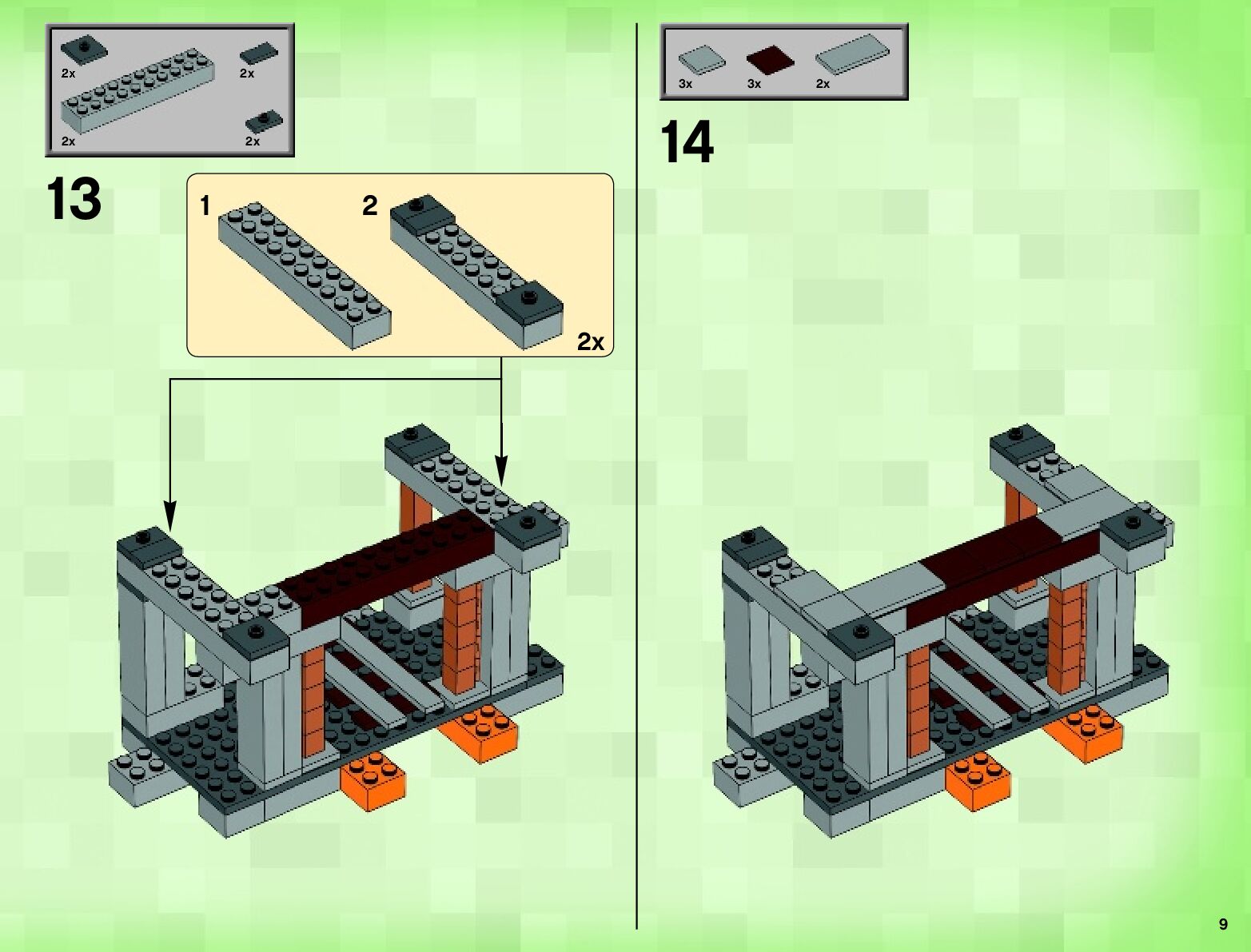 2x
2x
2x
2x

13

1
2
2x

3x
3x
2x

14

9