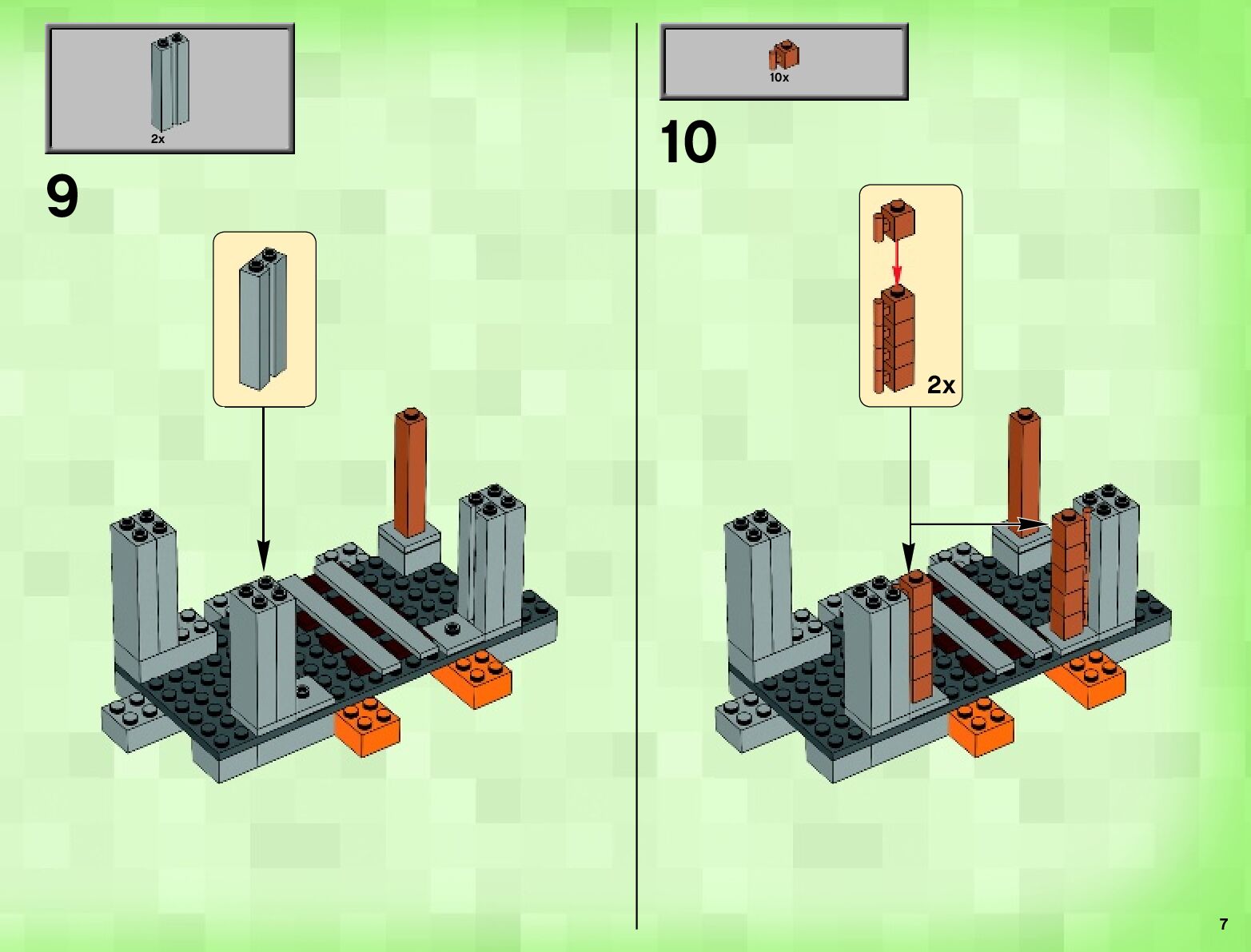 2x

9

10x

10

2x

7