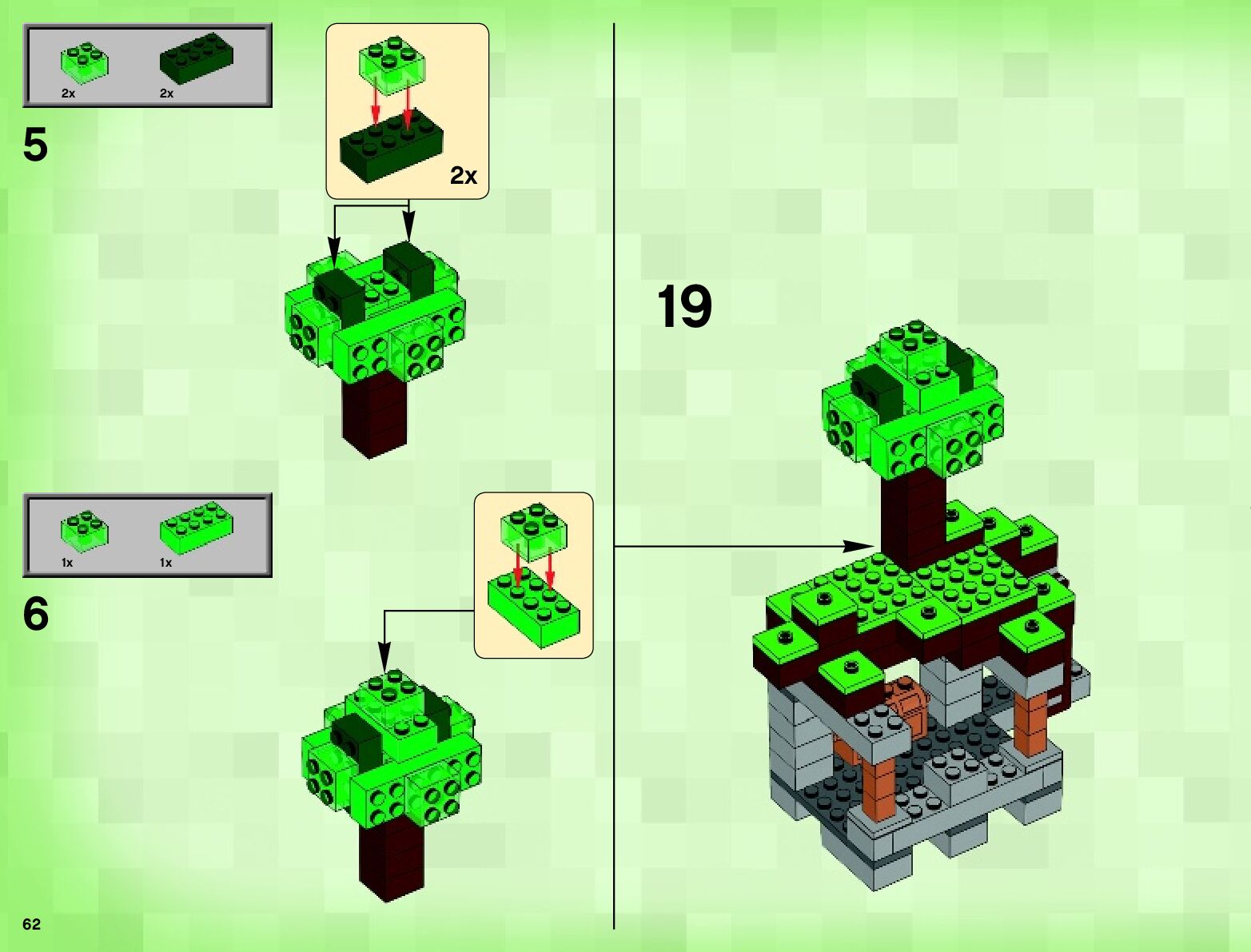 2x 2x

5

2x

1x 1x

6

19

62