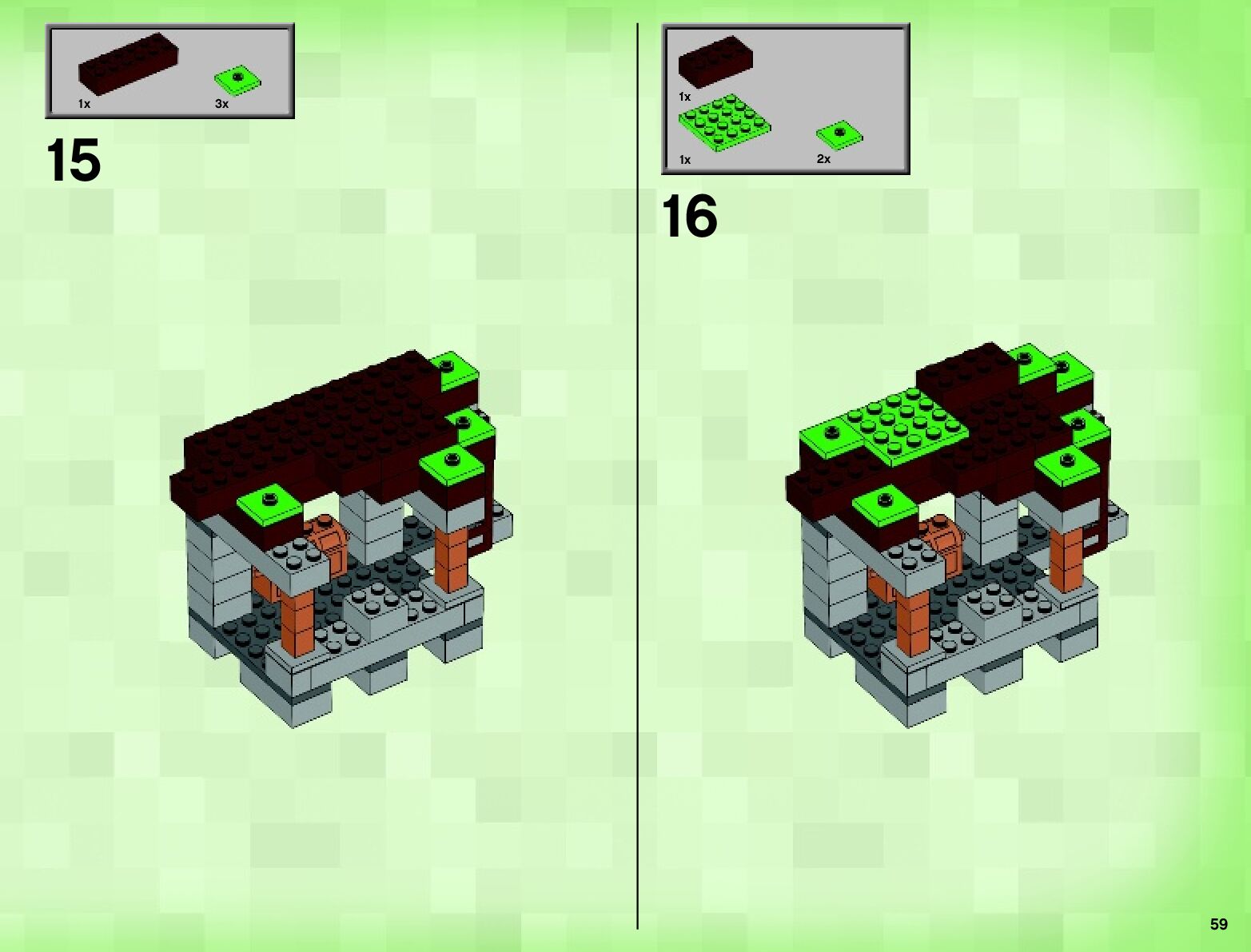 1x
3x

15

1x
1x
2x

16

59