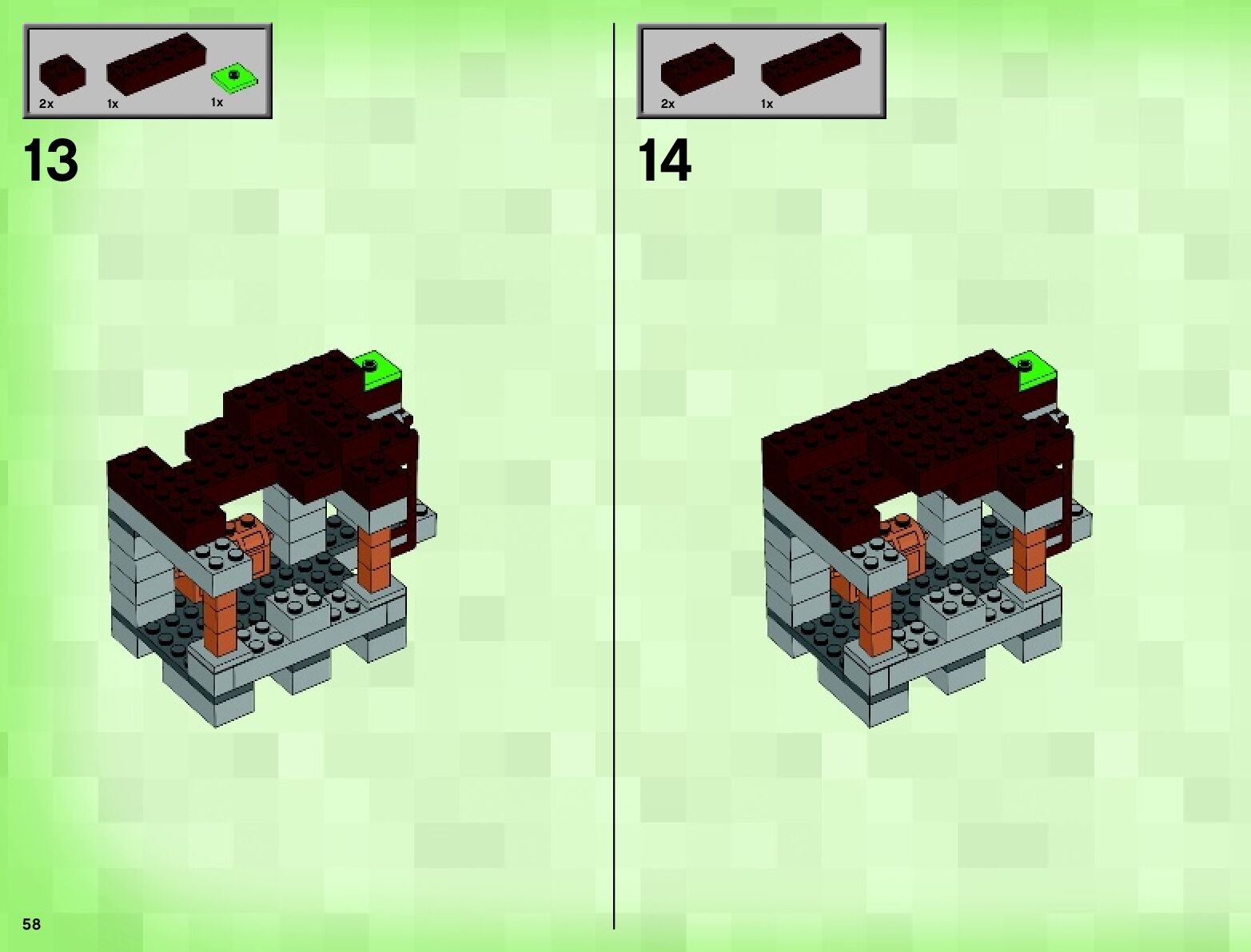 2x 1x 1x

13

2x 1x

14

58