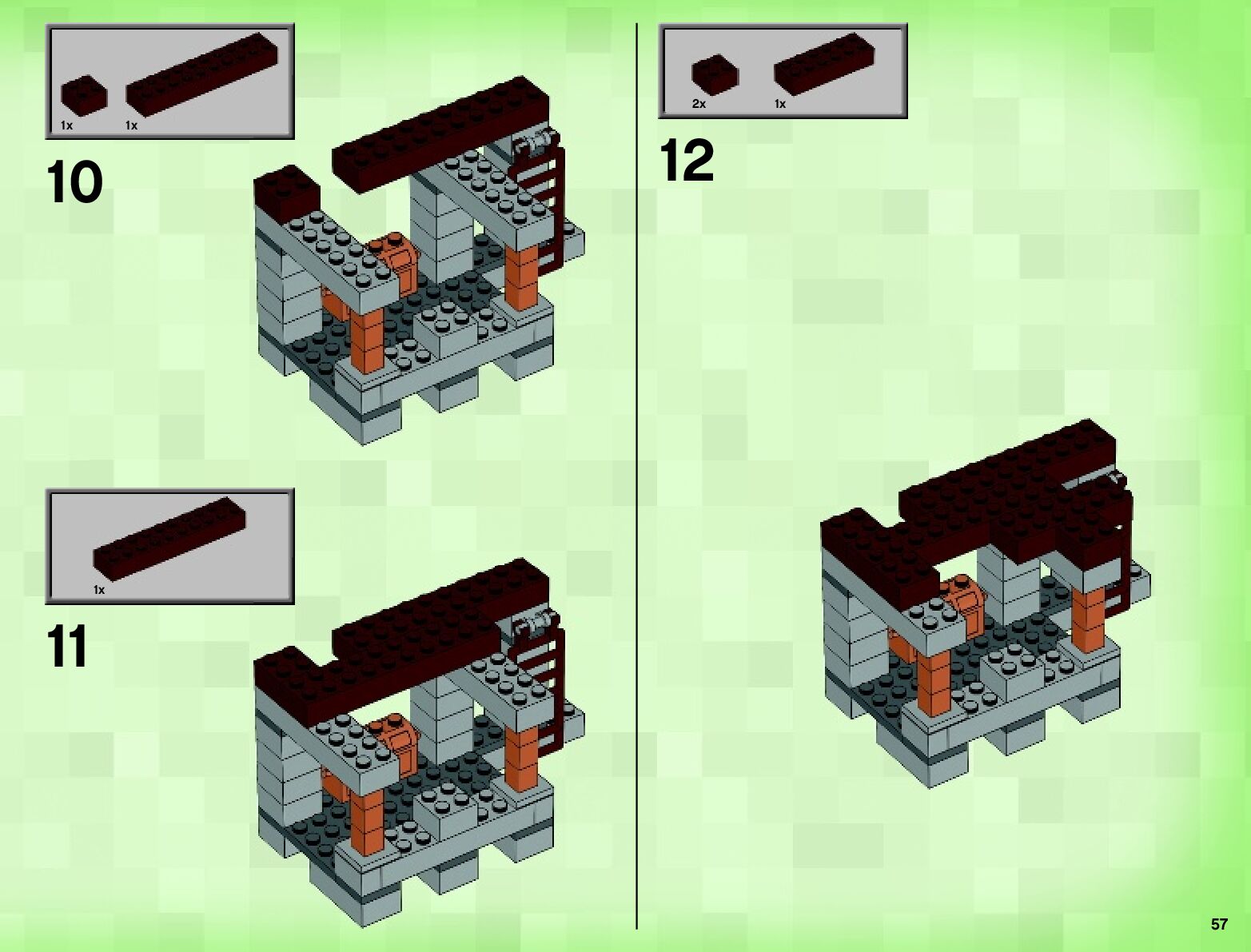 1x 1x

10

1x

11

2x 1x

12

57