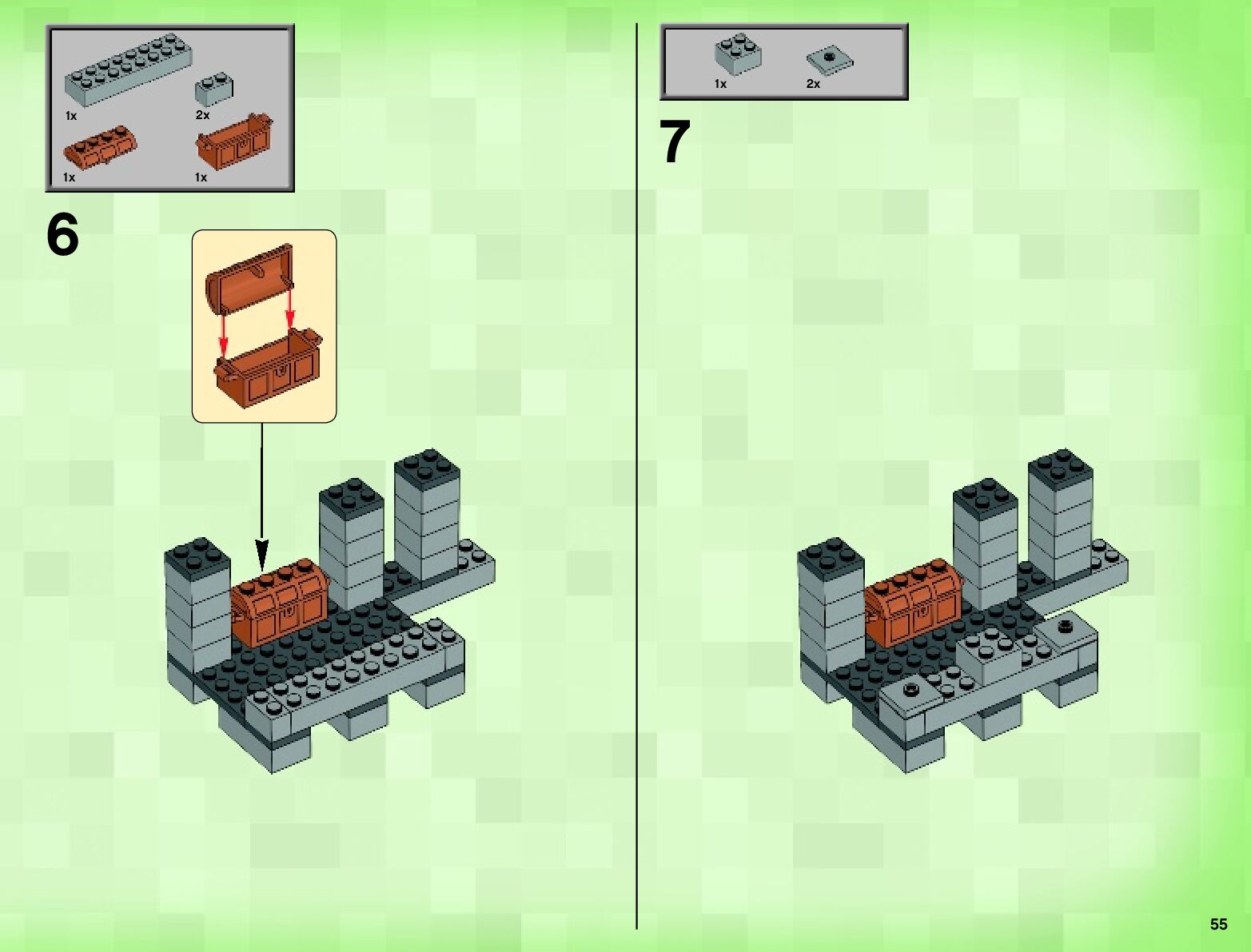 1x
2x
1x
1x

6

1x
2x

7

55