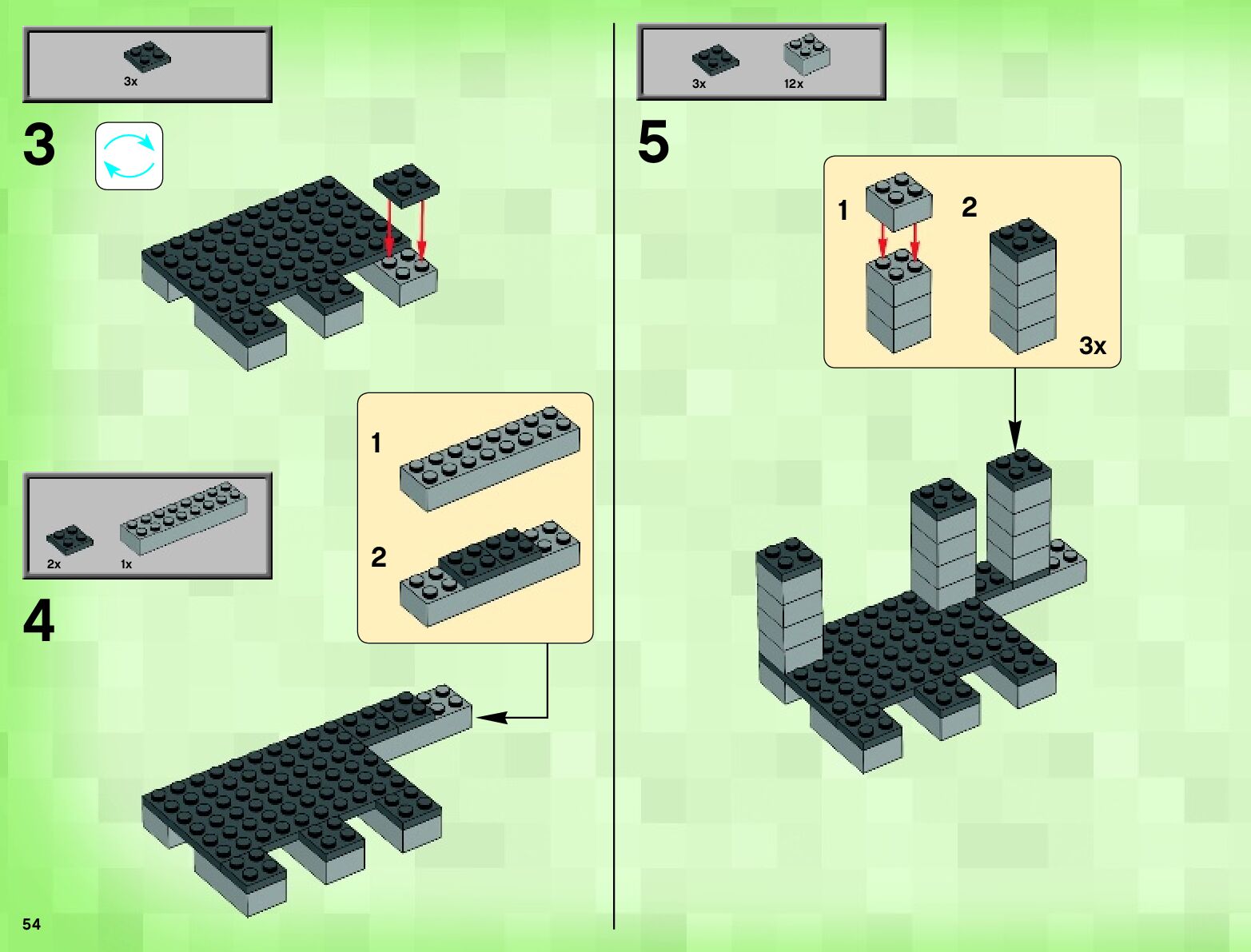 3x

3

2x 1x

4

1

2

54

3x 12x

5

1

2

3x