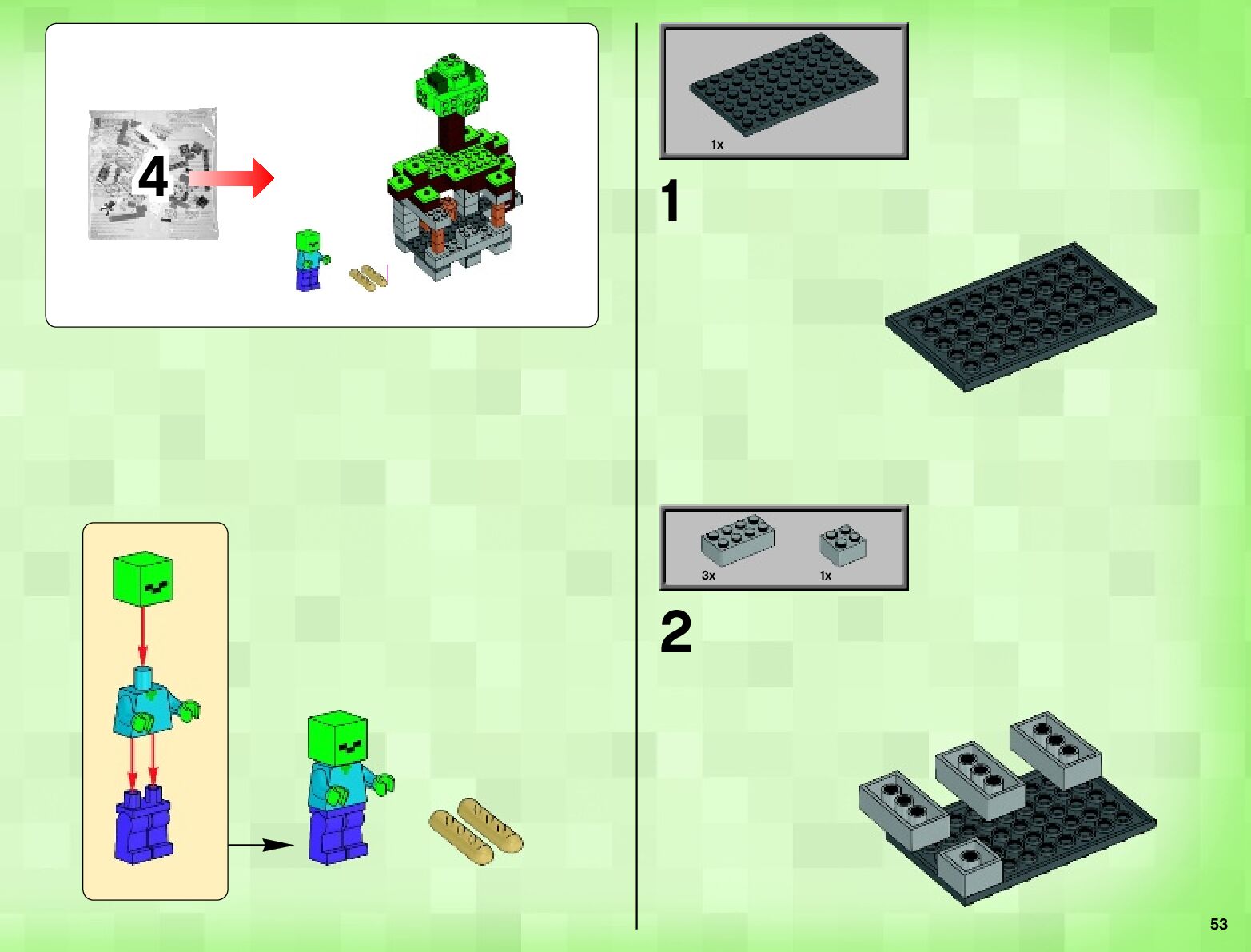 4

1x

1

3x

1x

2

53