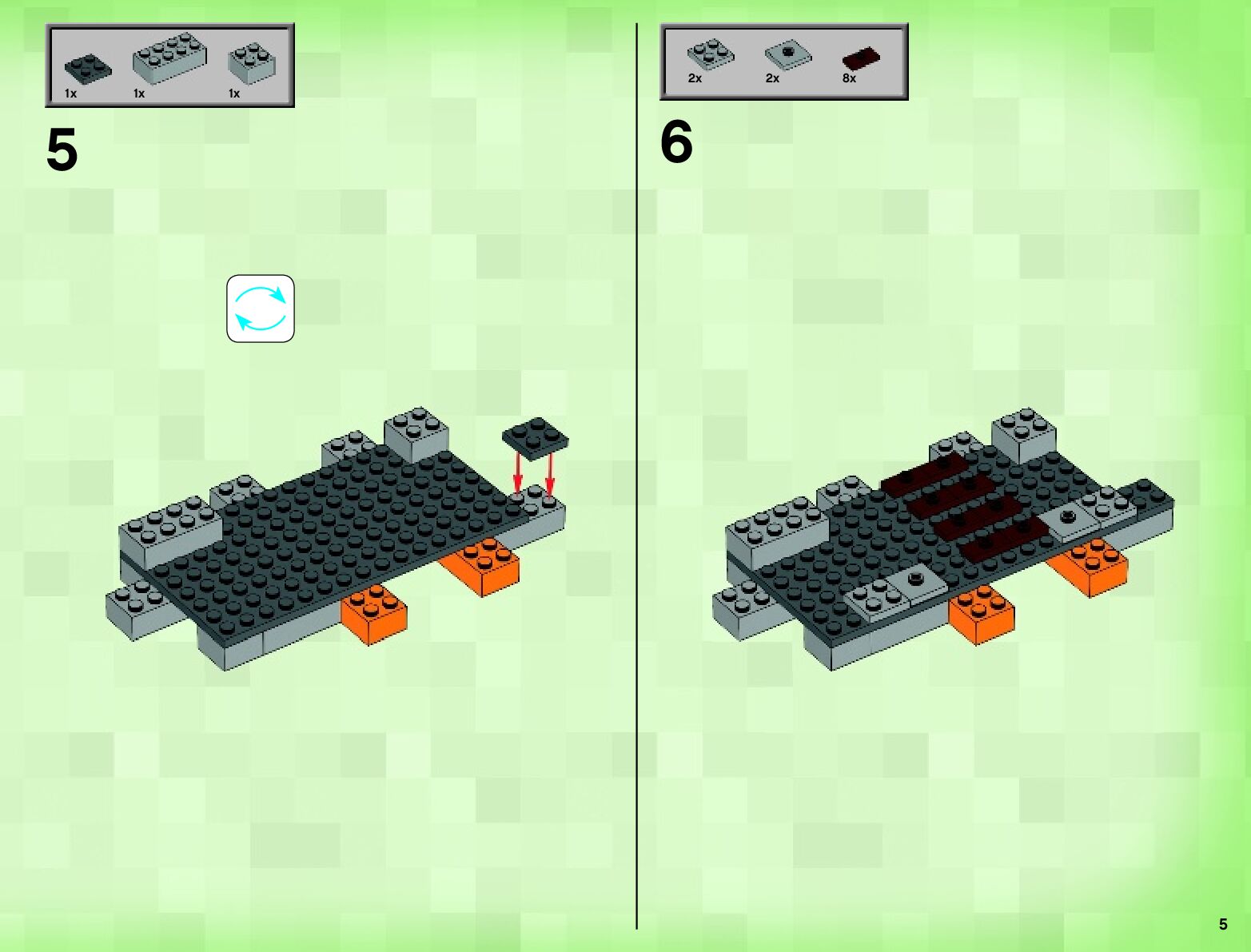 1x 1x 1x

5

2x 2x 8x

6

5