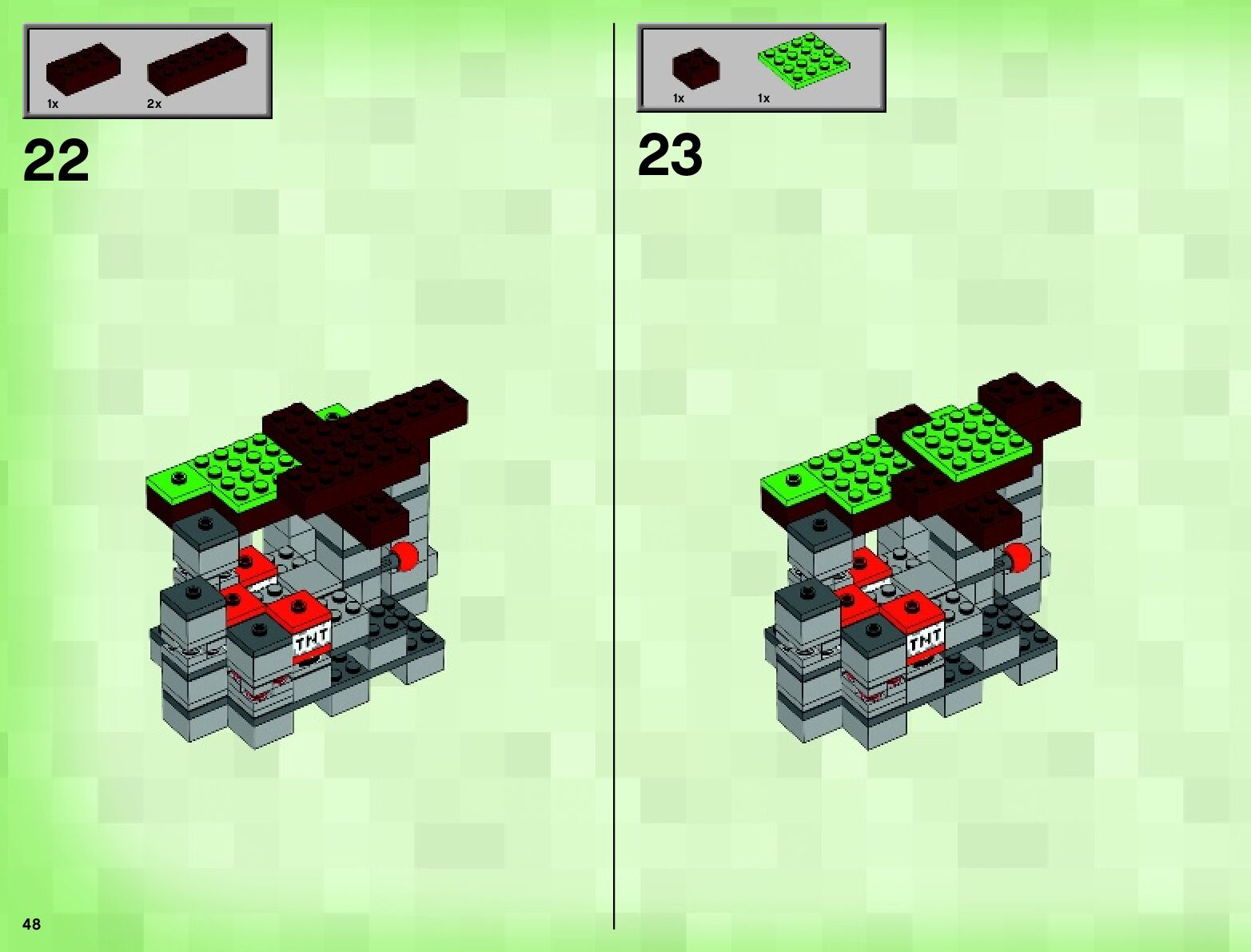 1x
2x
22
TNT

1x
1x
23
TNT

48