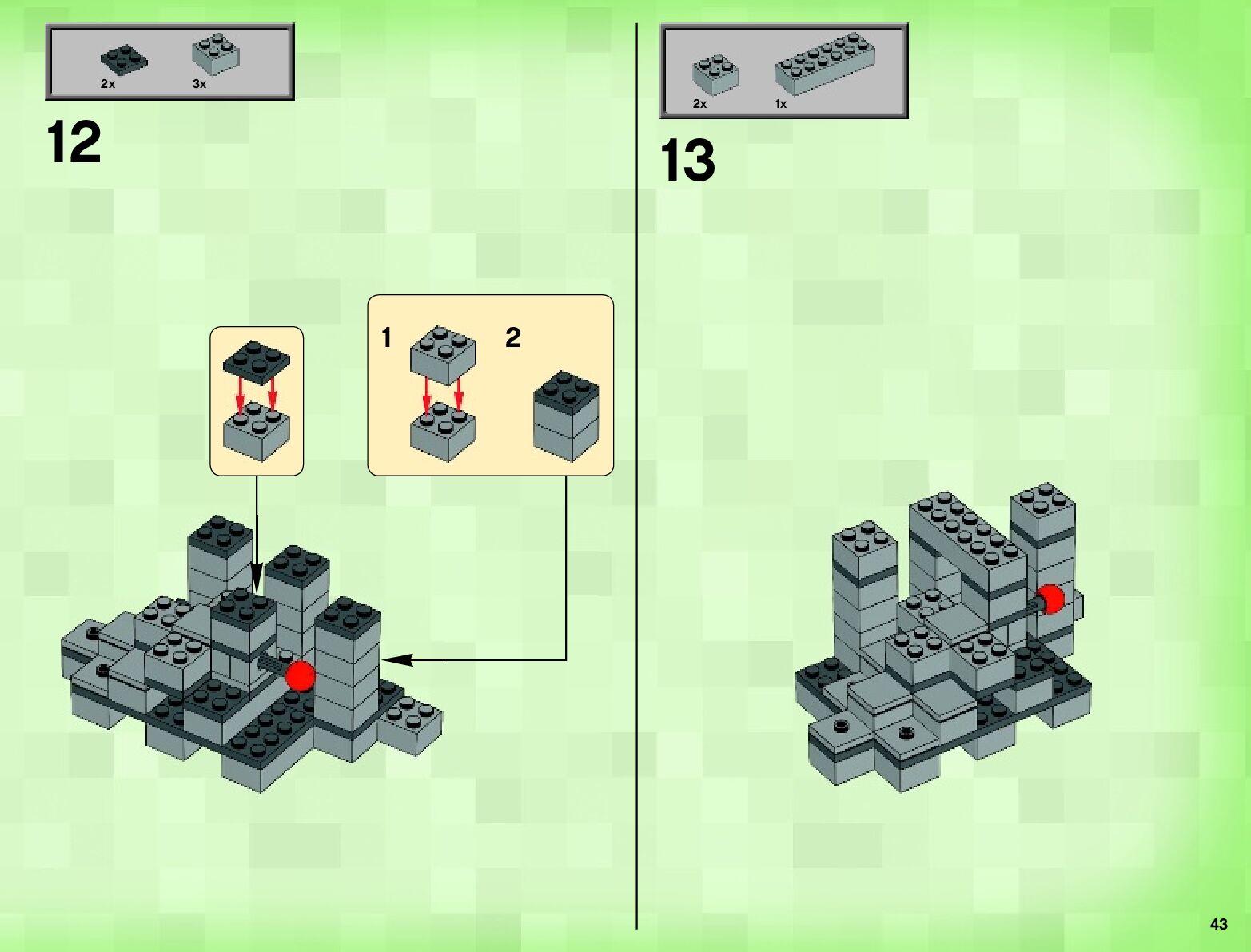 2x 3x

12

1 2

2x 1x

13

43