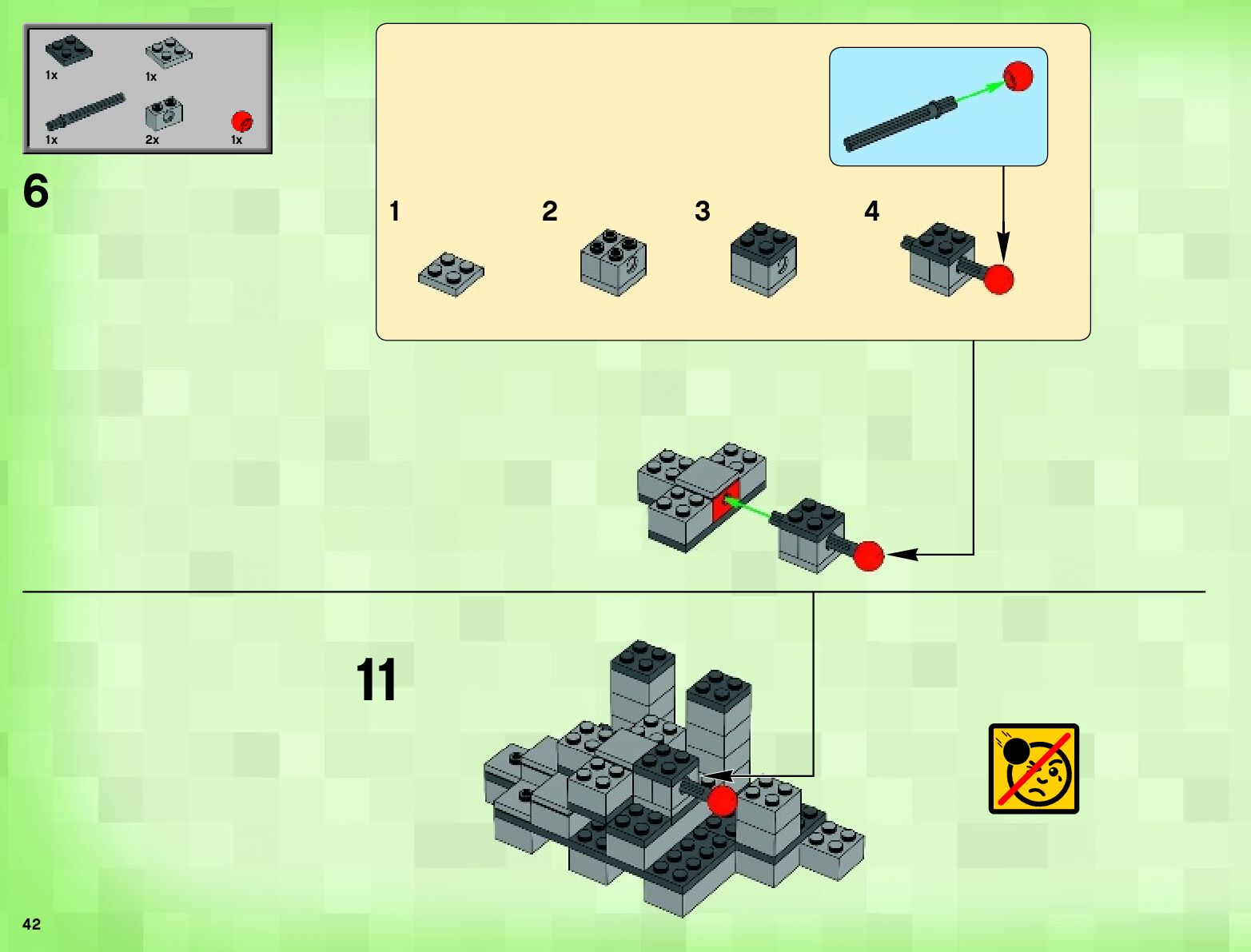 1x
1x
1x
2x
1x

6

1
2
3
4

11

42