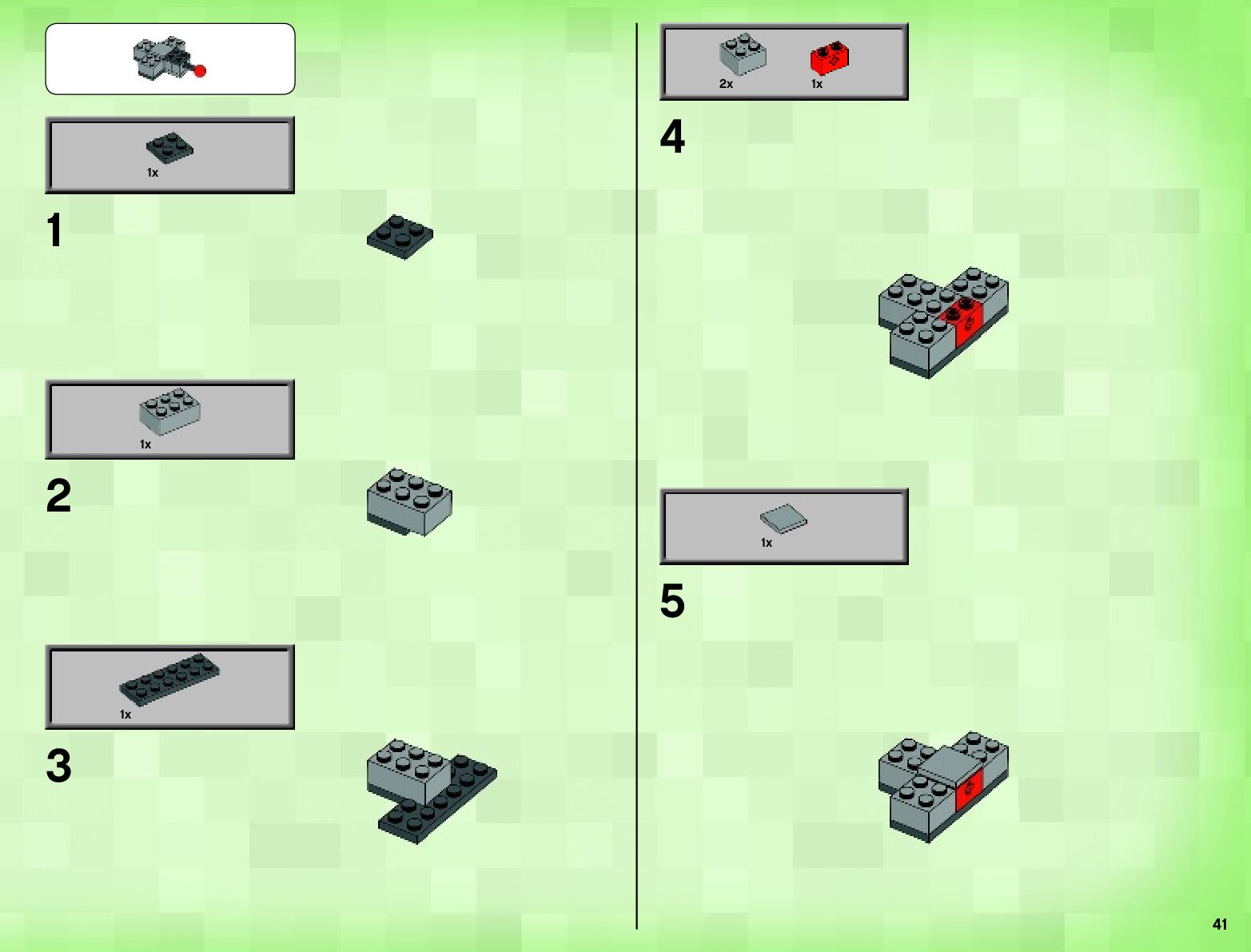 1x

1

1x

2

1x

3

2x 1x

4

1x

5

41