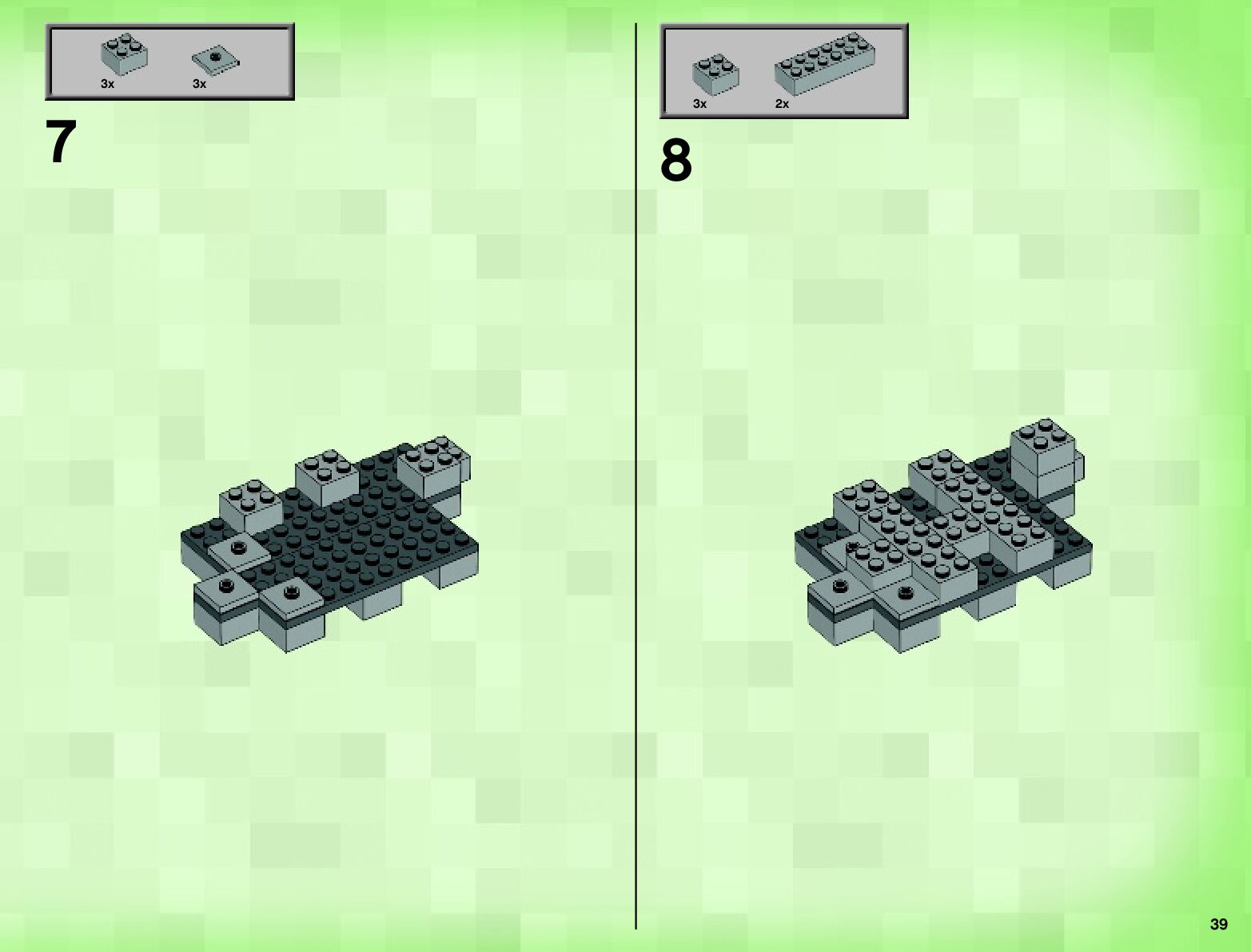 3x 3x

7

3x 2x

8

39