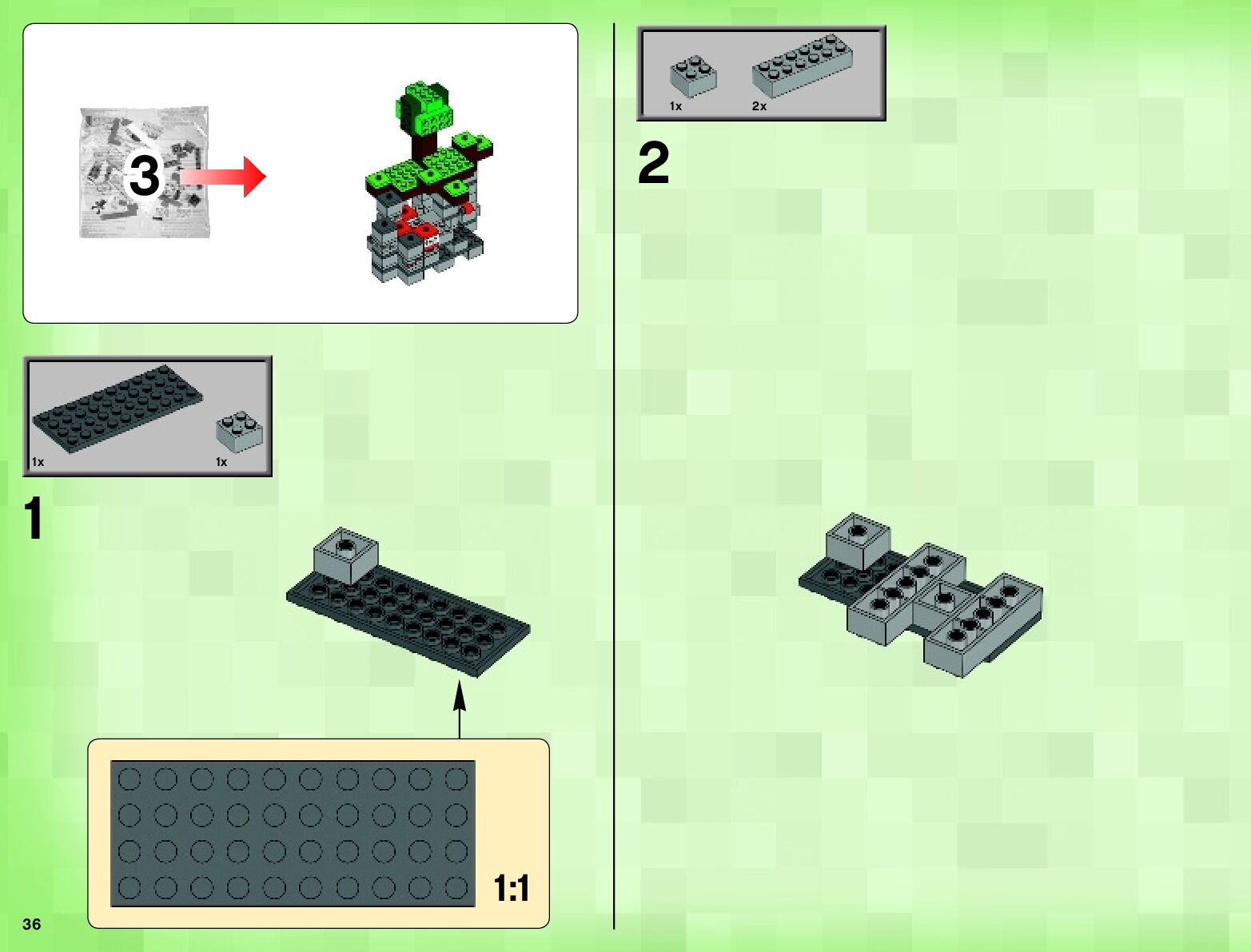 3

1x

1x

1

1:1

36

1x

2x

2