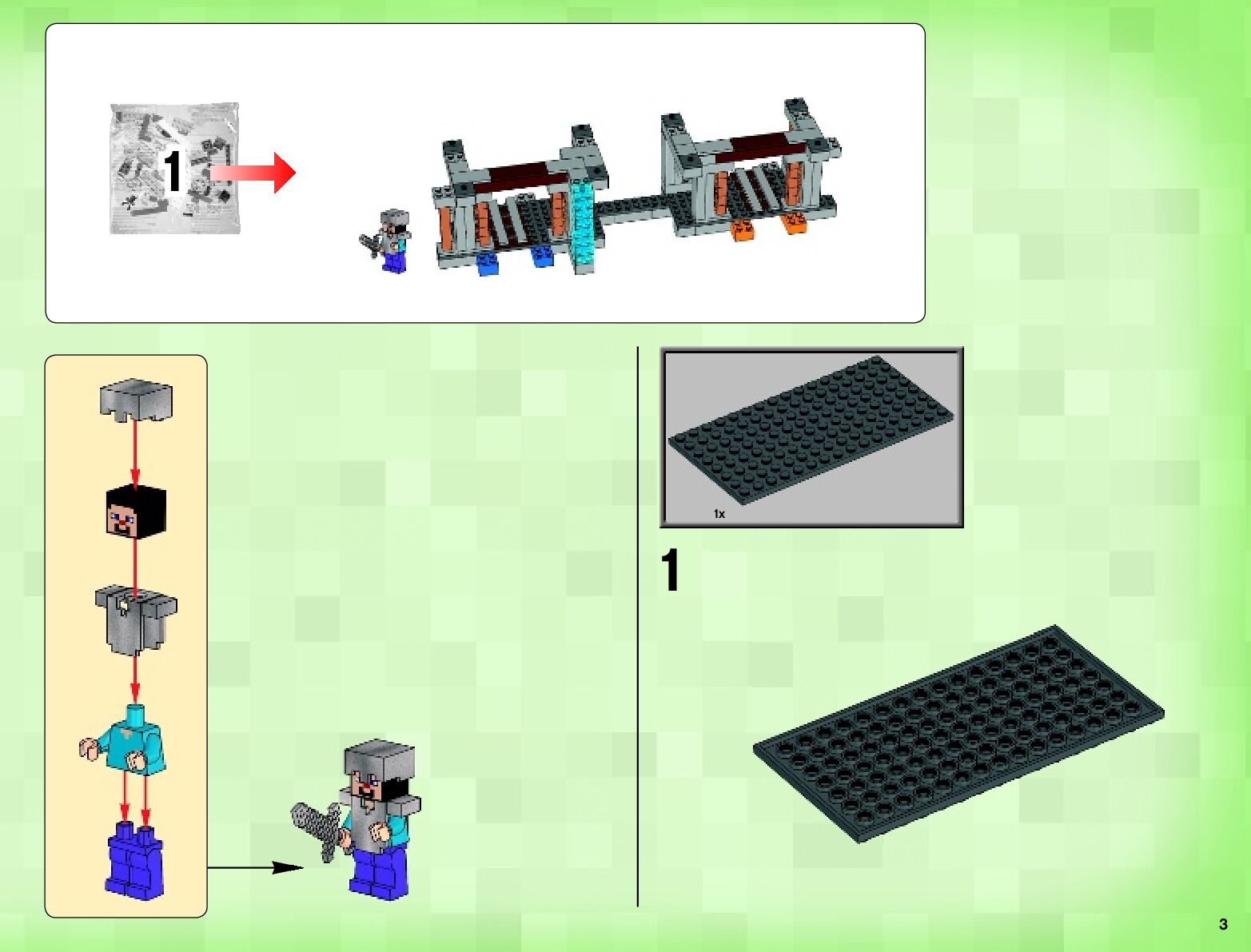 1

1x

1

3