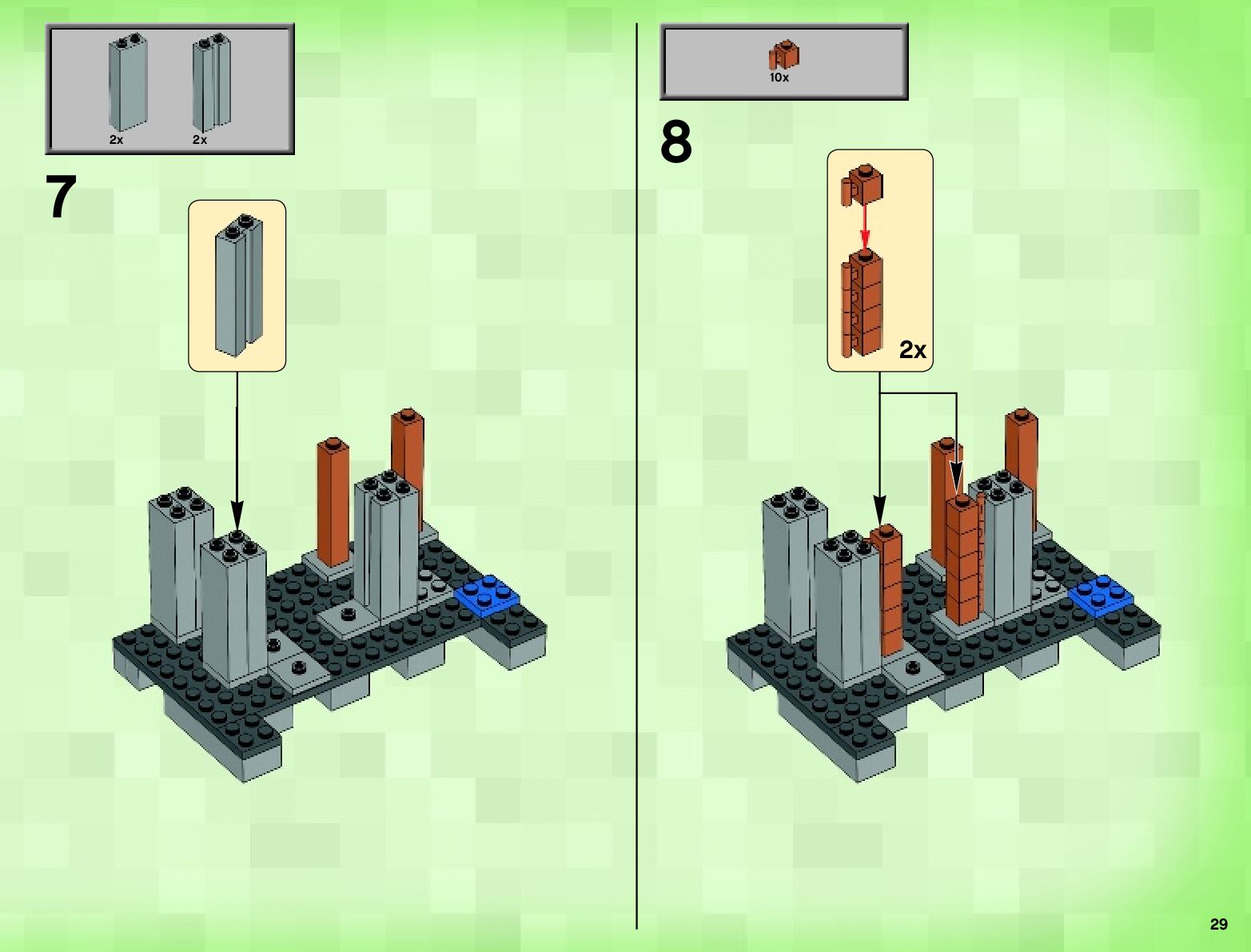 2x 2x

7

10x

8

2x

29