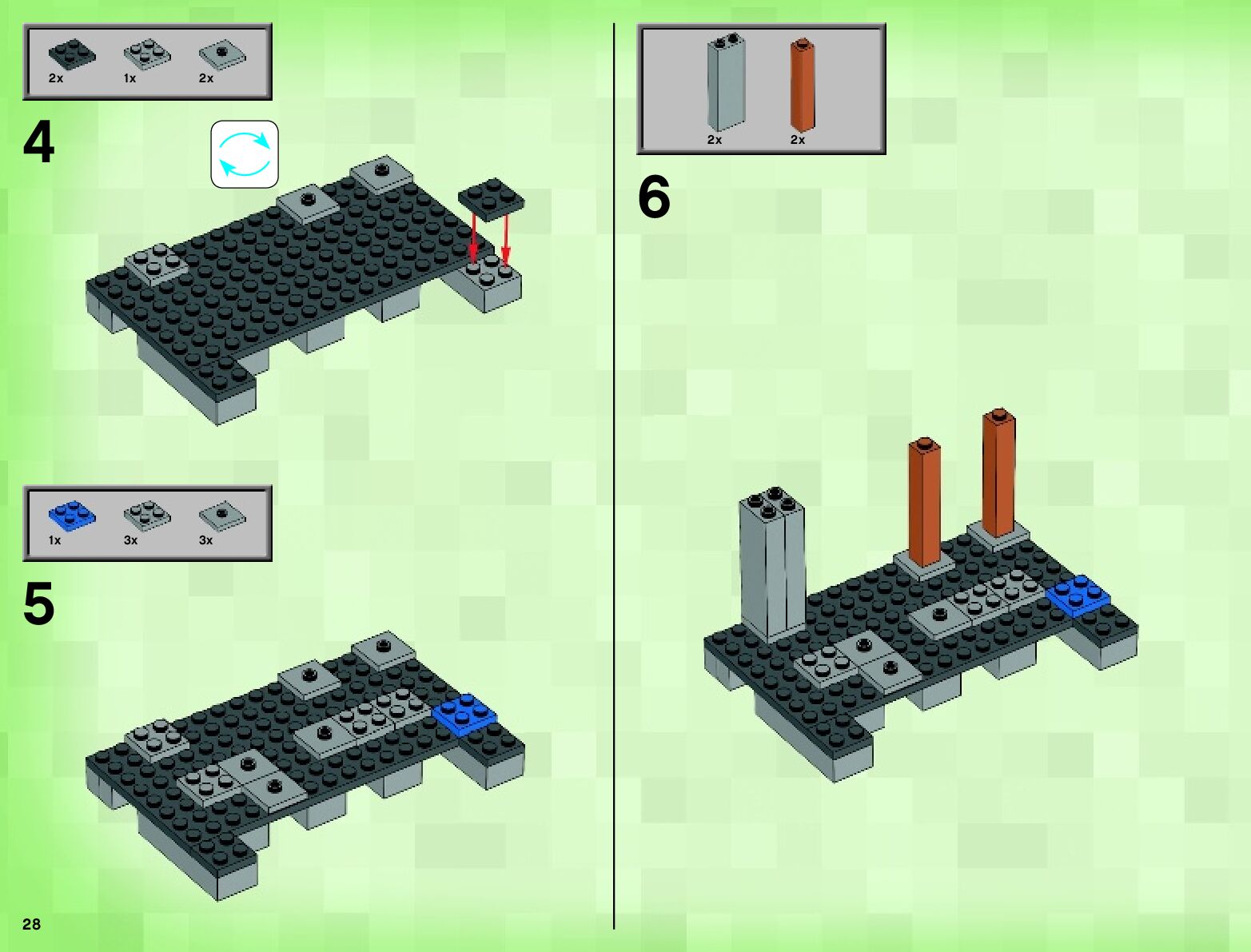 2x 1x 2x

4

1x 3x 3x

5

28

2x 2x

6