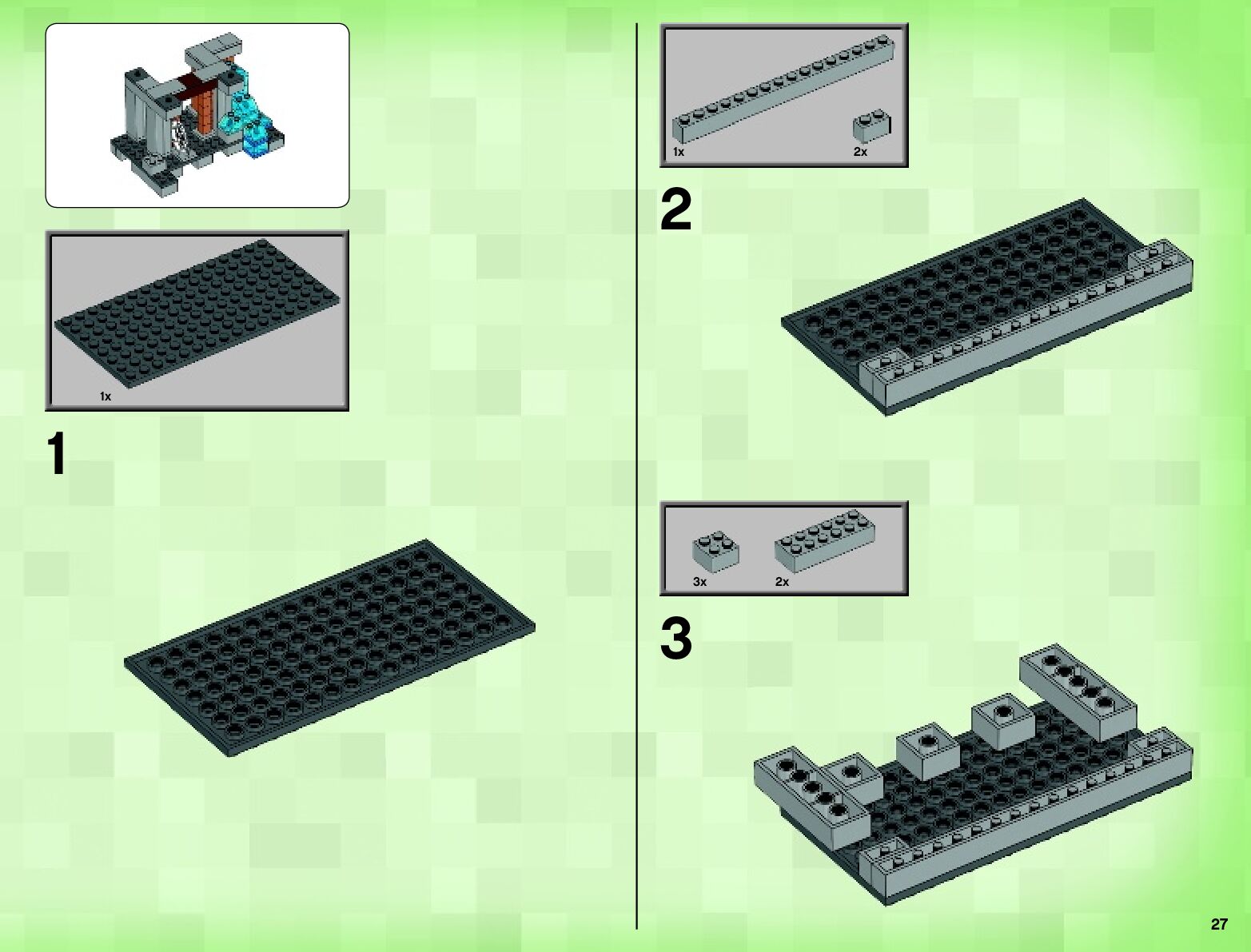 1x

1

1x 2x

2

3x 2x

3

27