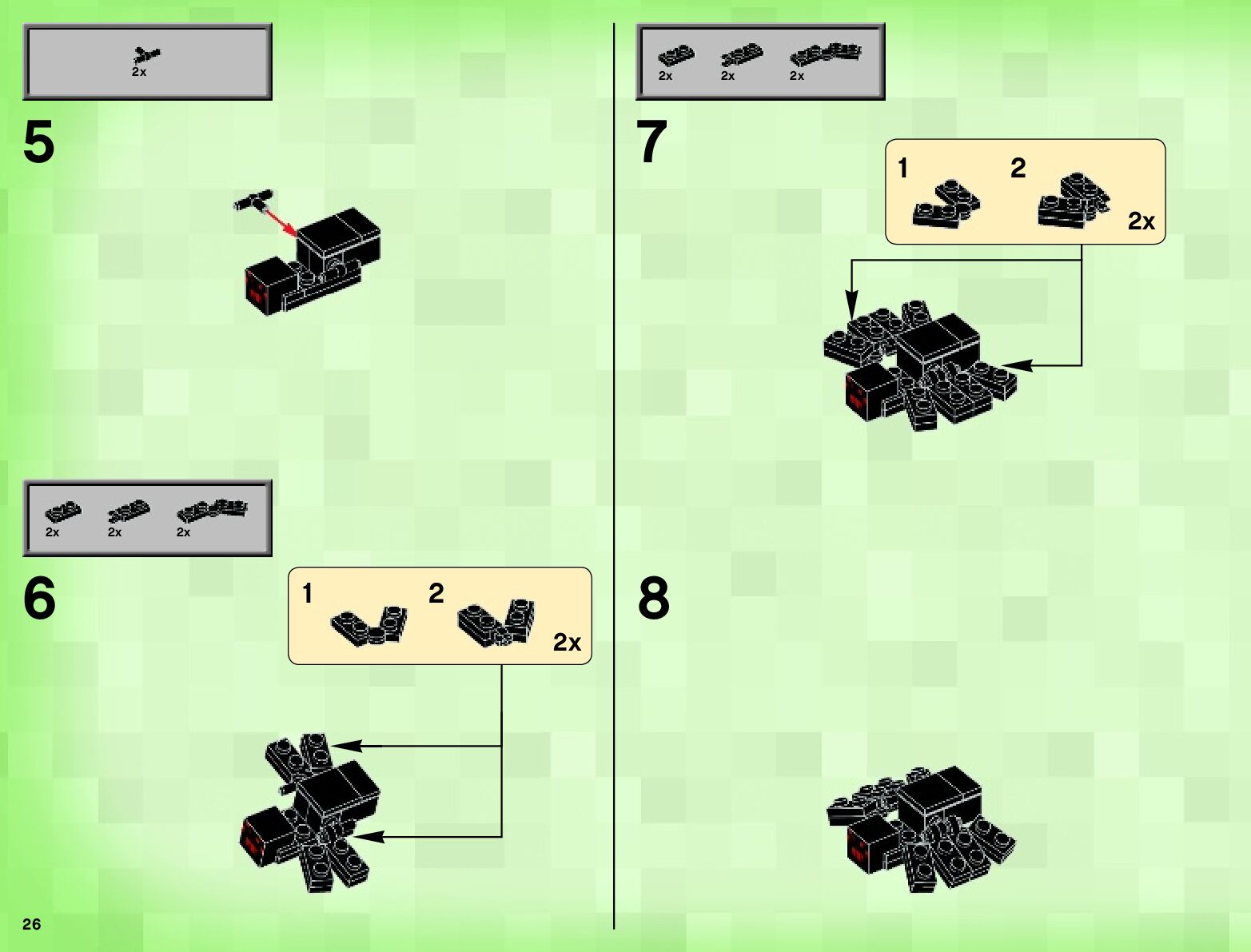 2x

5

2x 2x 2x

6

1 2

2x

26

2x 2x 2x

7

1 2

2x

8