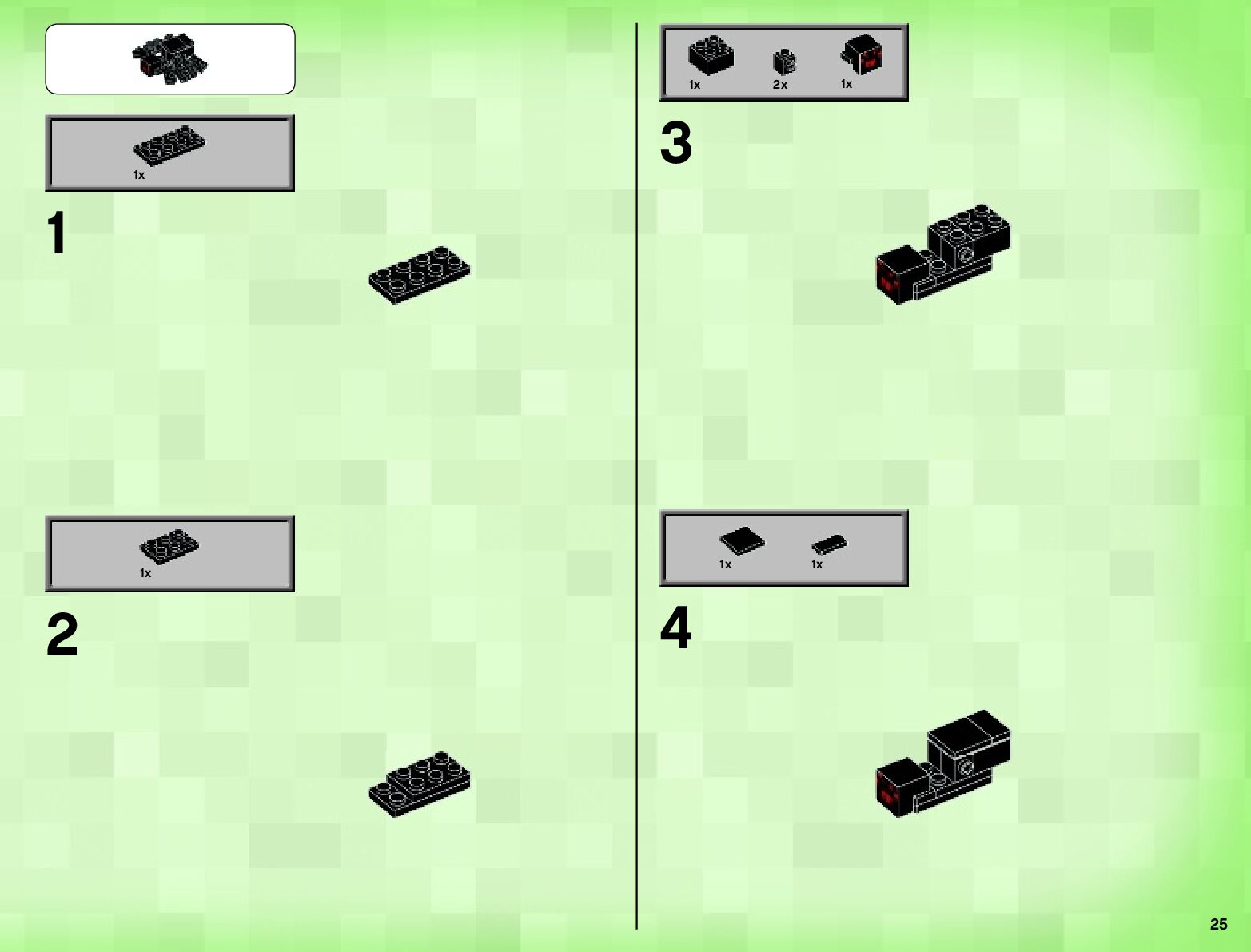 1x

1

1x

2

1x 2x 1x

3

1x 1x

4

25