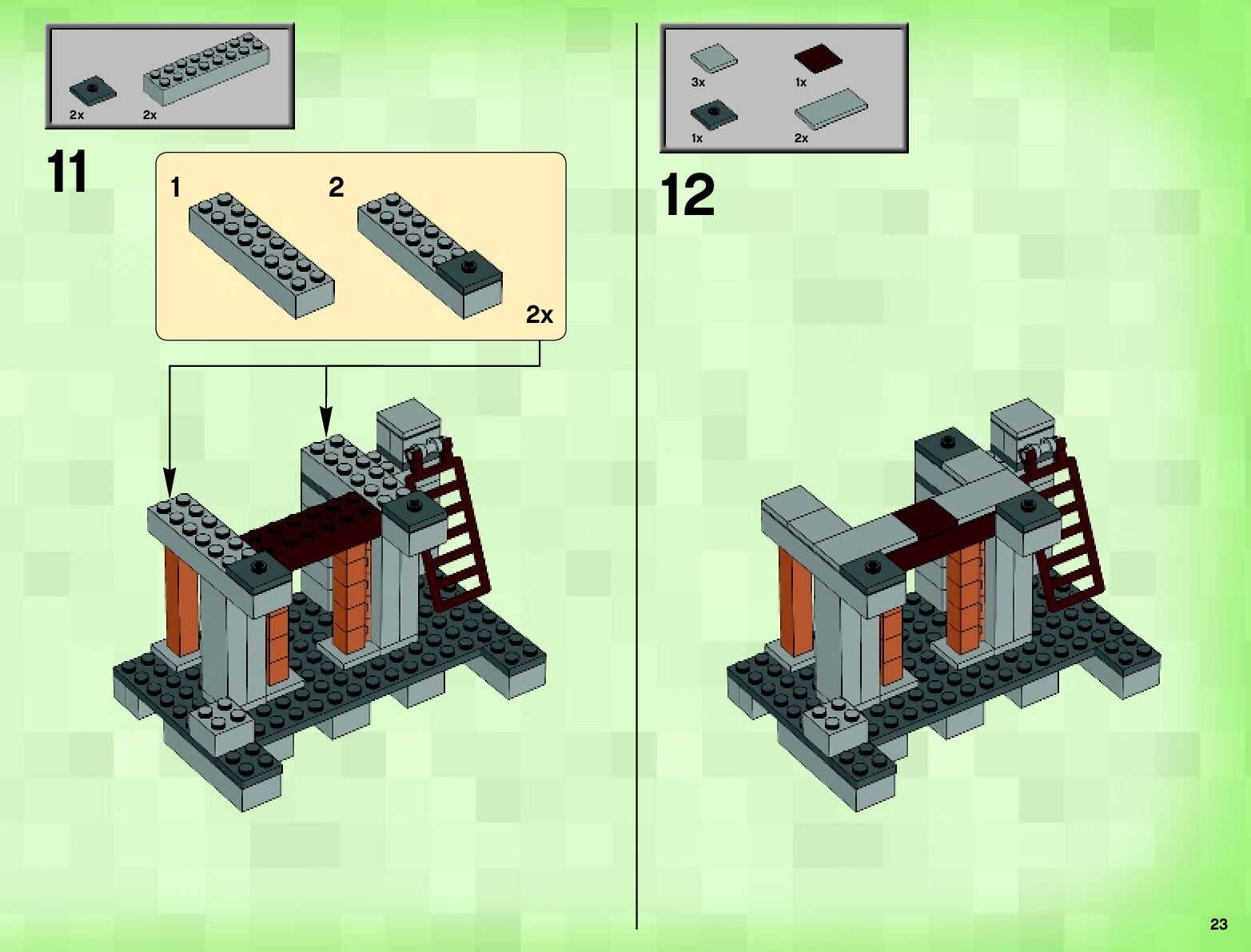 2x 2x

11

1

2

2x

3x 1x

1x 2x

12

23