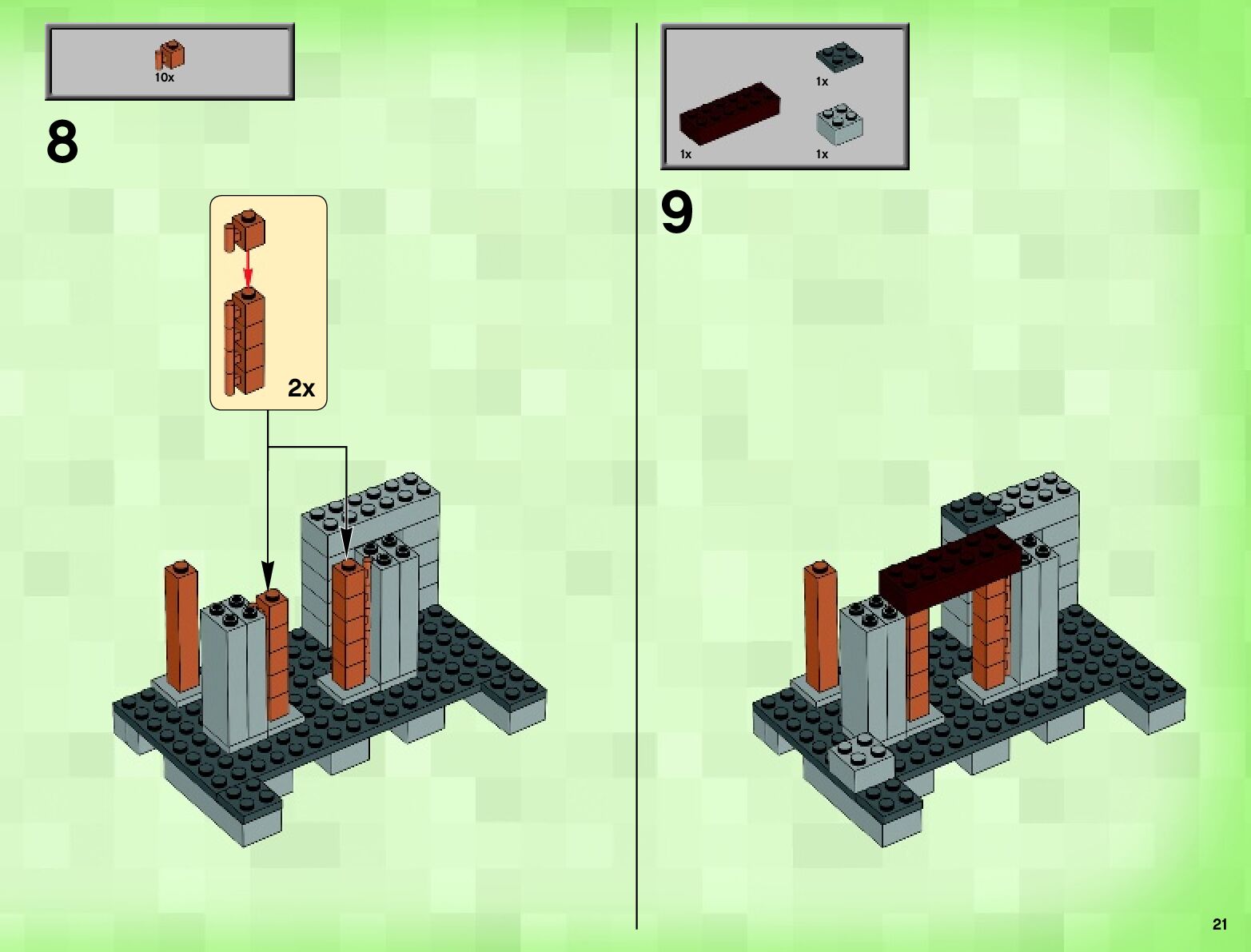 10x

8

2x

1x

1x

1x

9

21