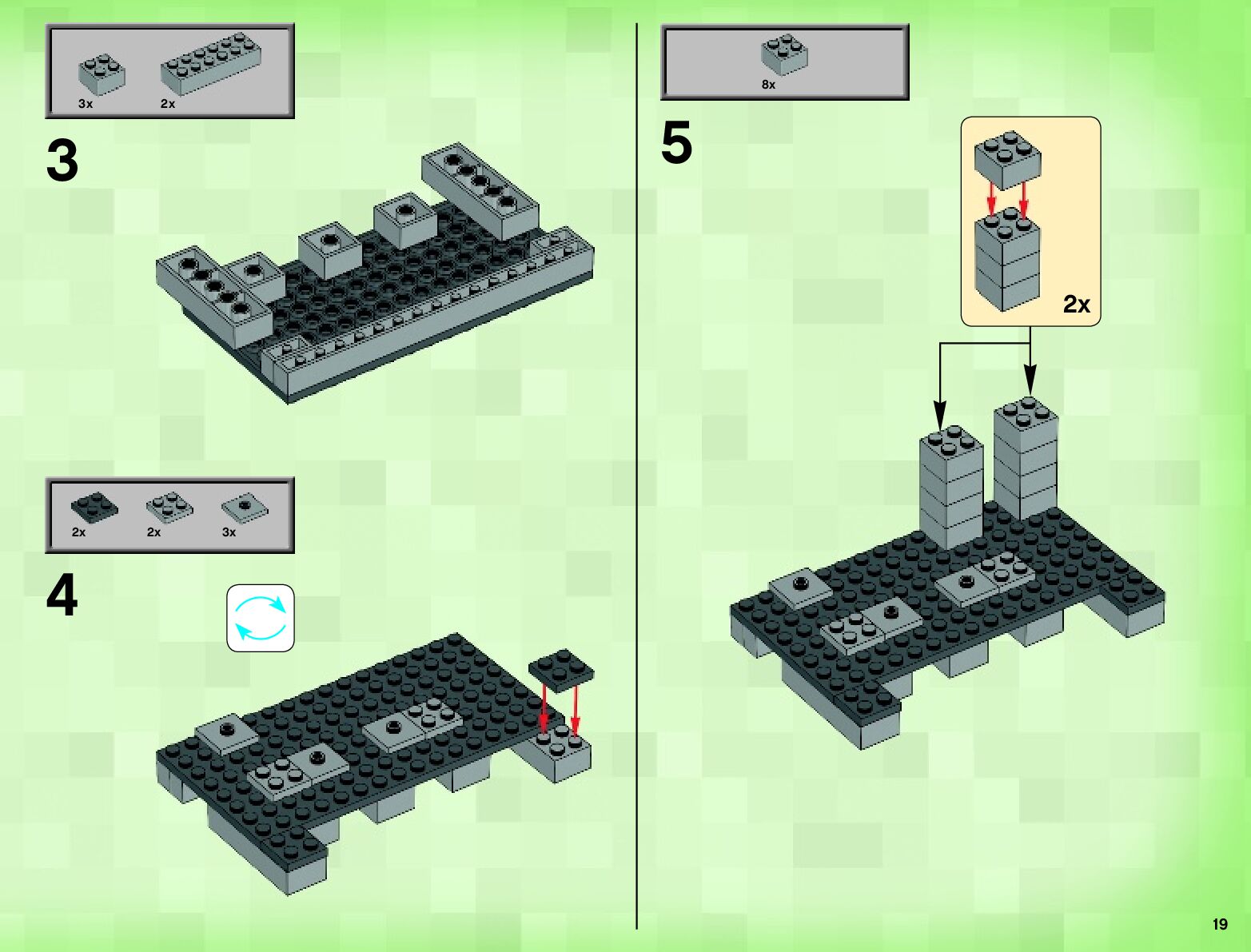 3x 2x

3

2x 2x 3x

4

8x

5

2x

19