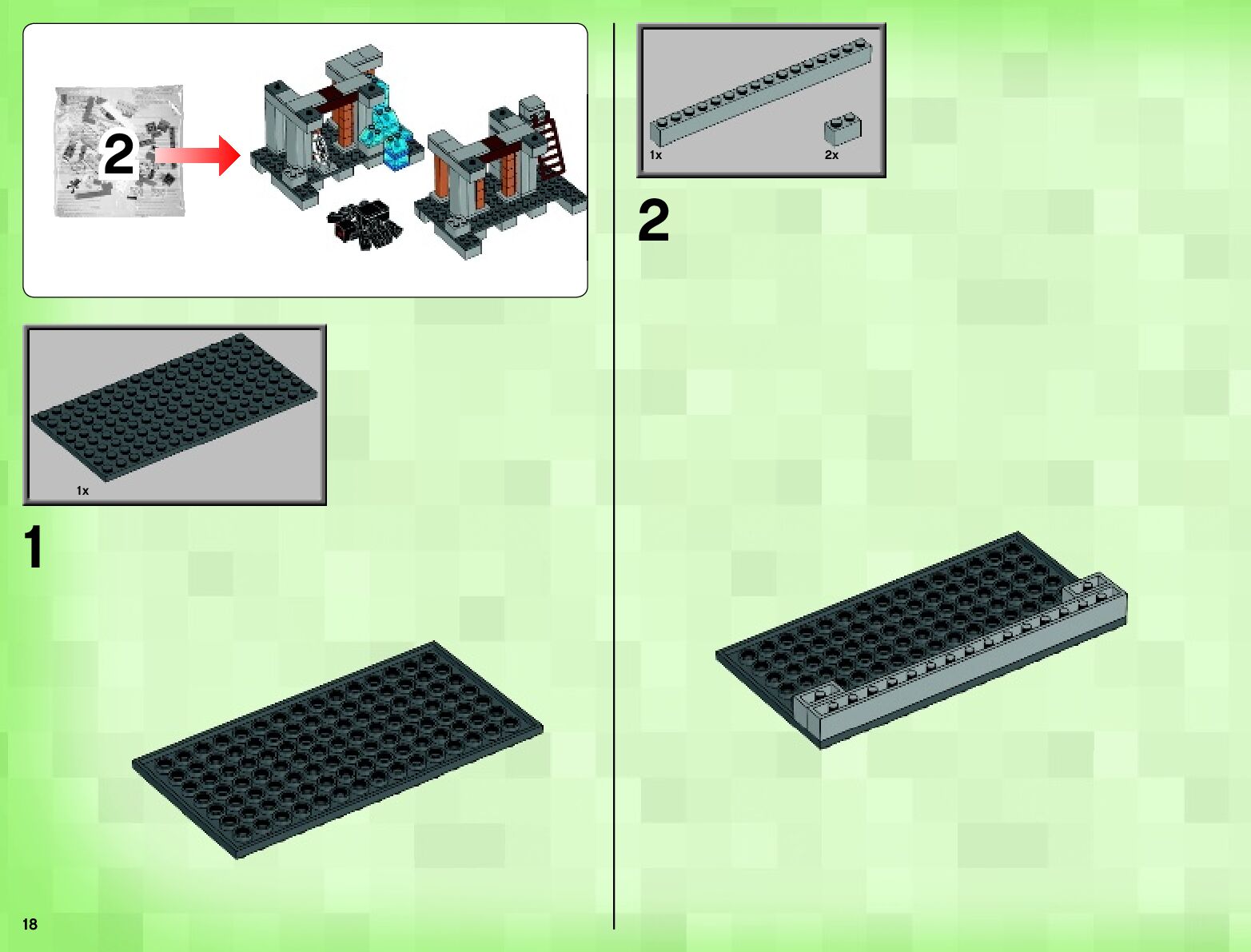 2

1x

1

1x

2x

2

18