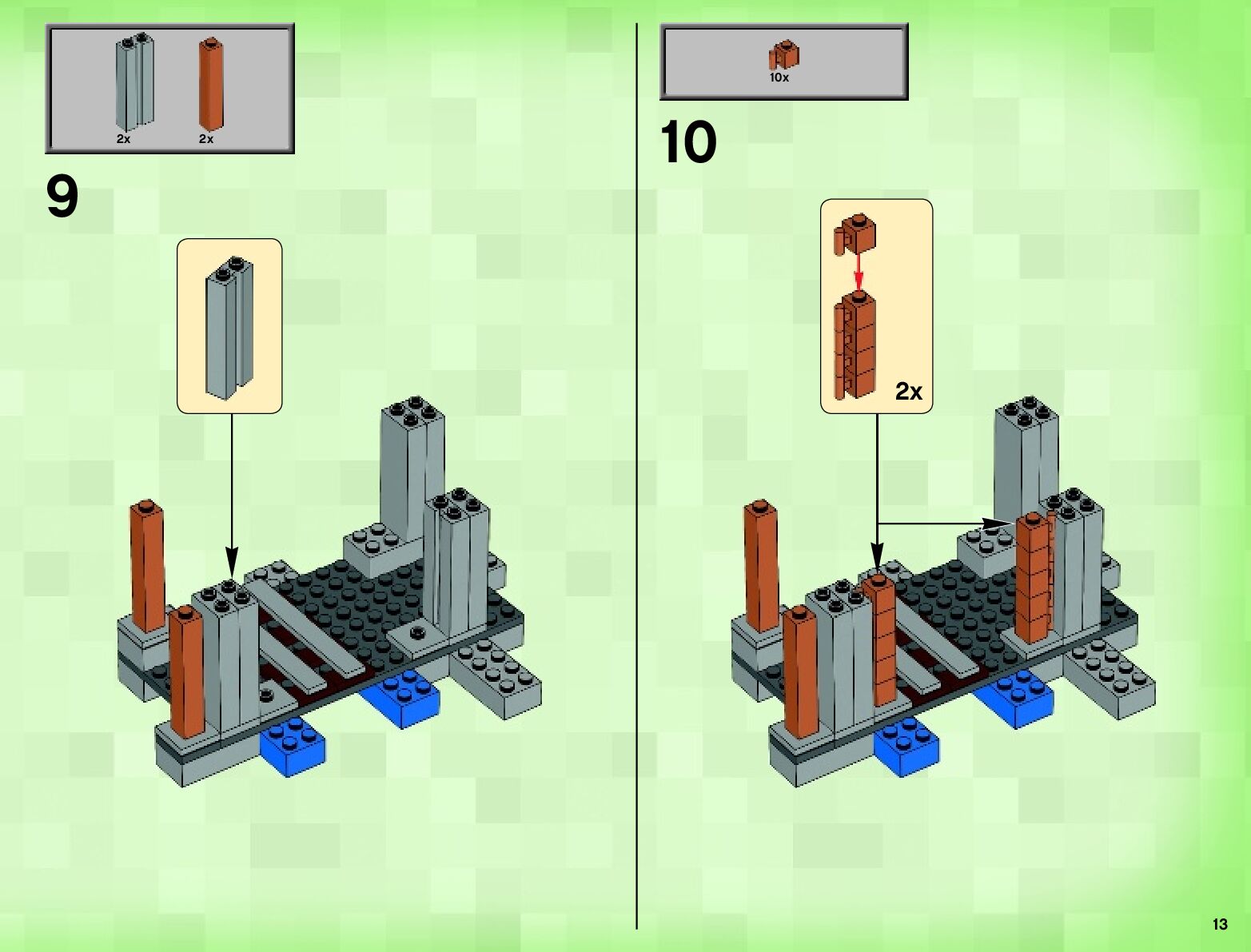 2x 2x

9

10x

10

2x

13