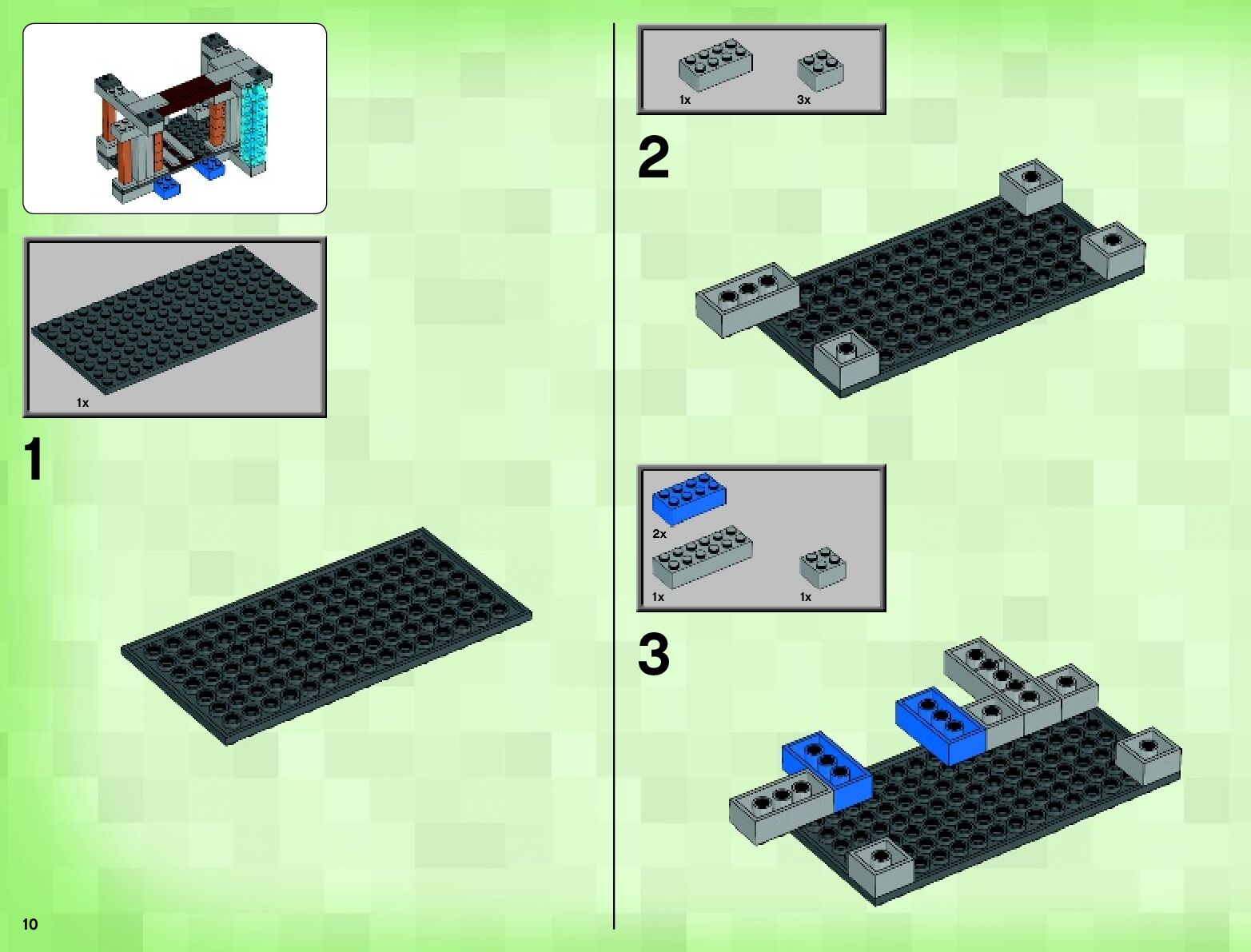 1x

1

1x

3x

2

2x

1x

1x

3

10