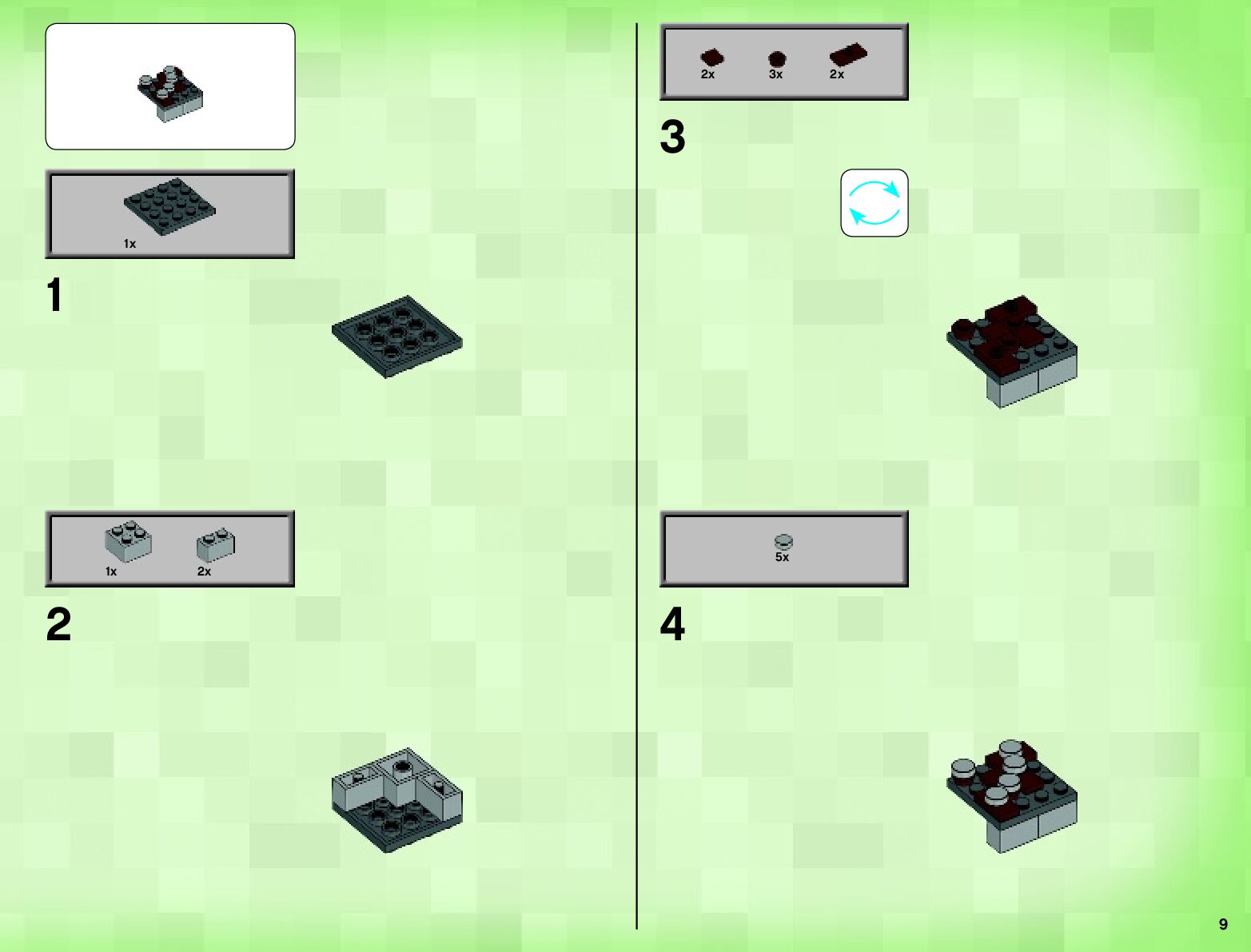 1x

1

1x 2x

2

2x 3x 2x

3

5x

4

9