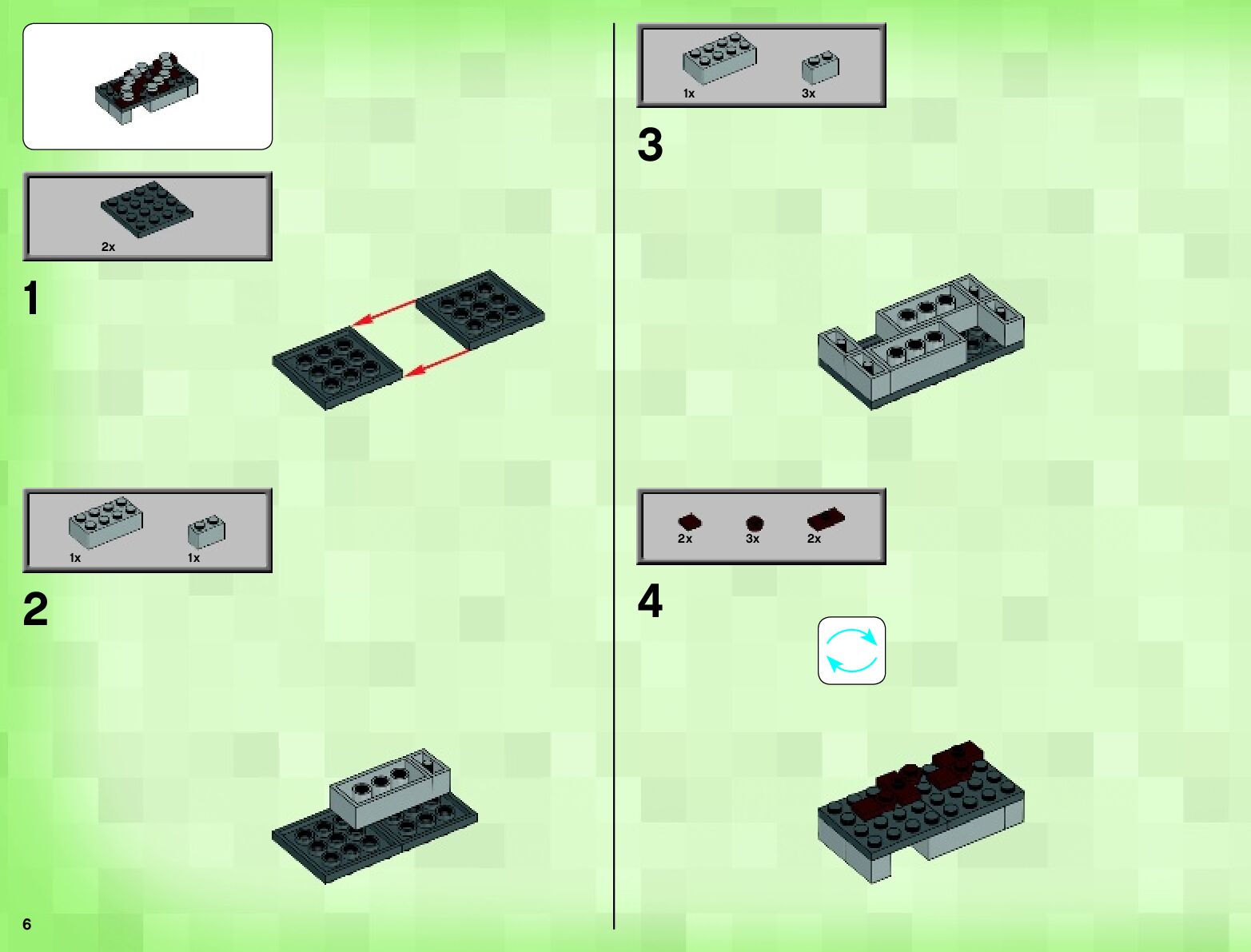 2x

1

1x 1x

2

6

1x 3x

3

2x 3x 2x

4