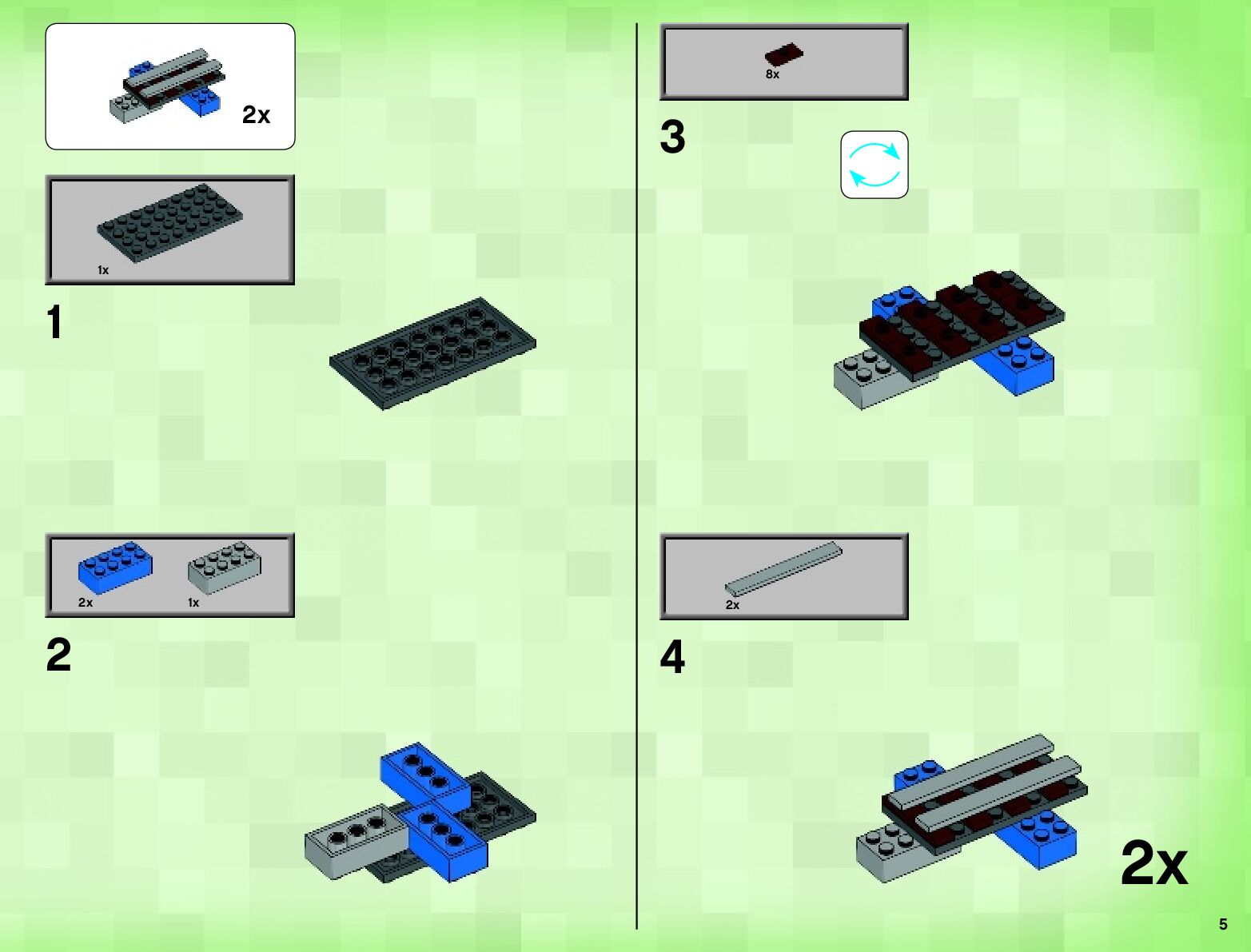 2x

1x

1

2x 1x

2

8x

3

2x

4

2x

5