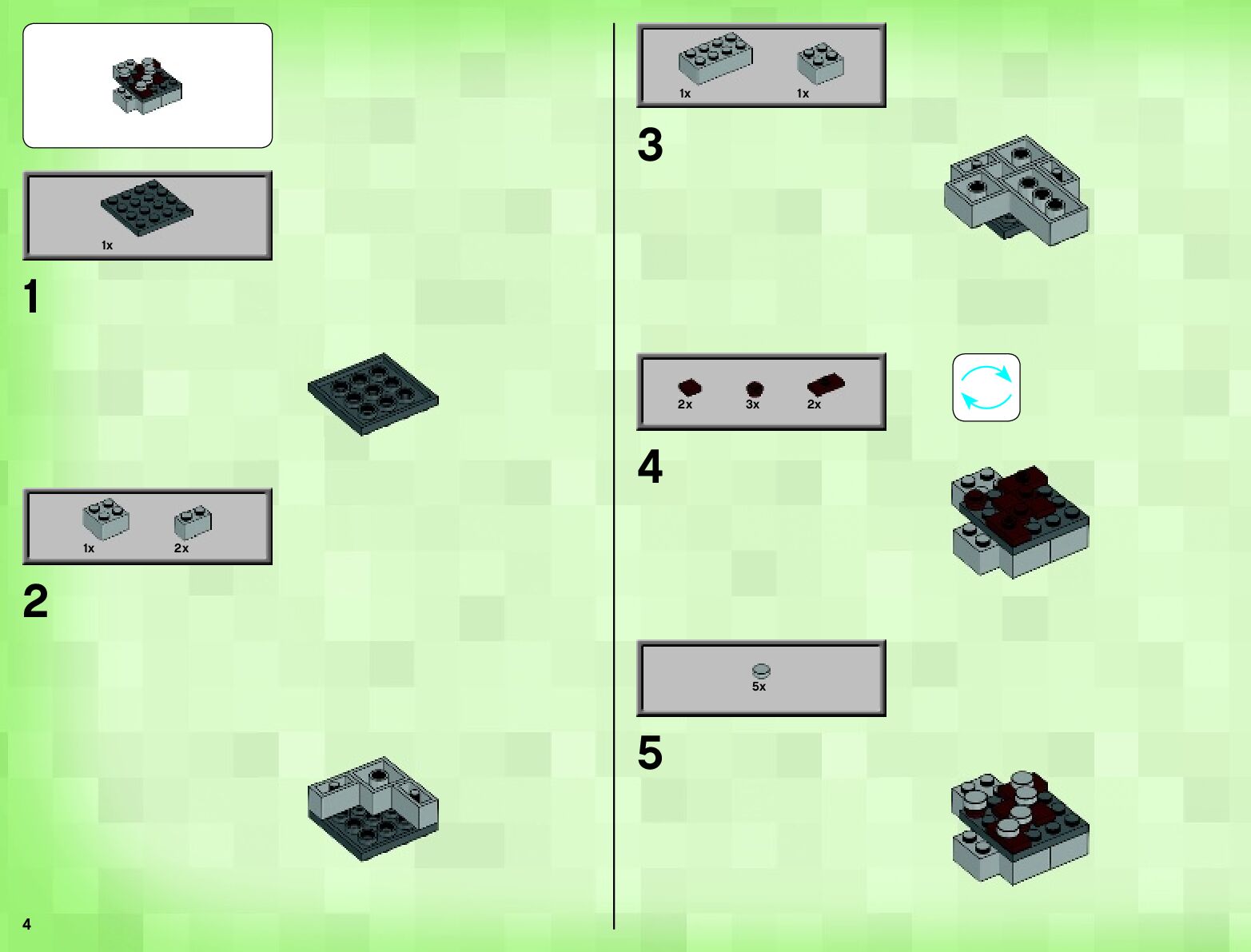 1x

1

1x 2x

2

4

1x 1x

3

2x 3x 2x

4

5x

5