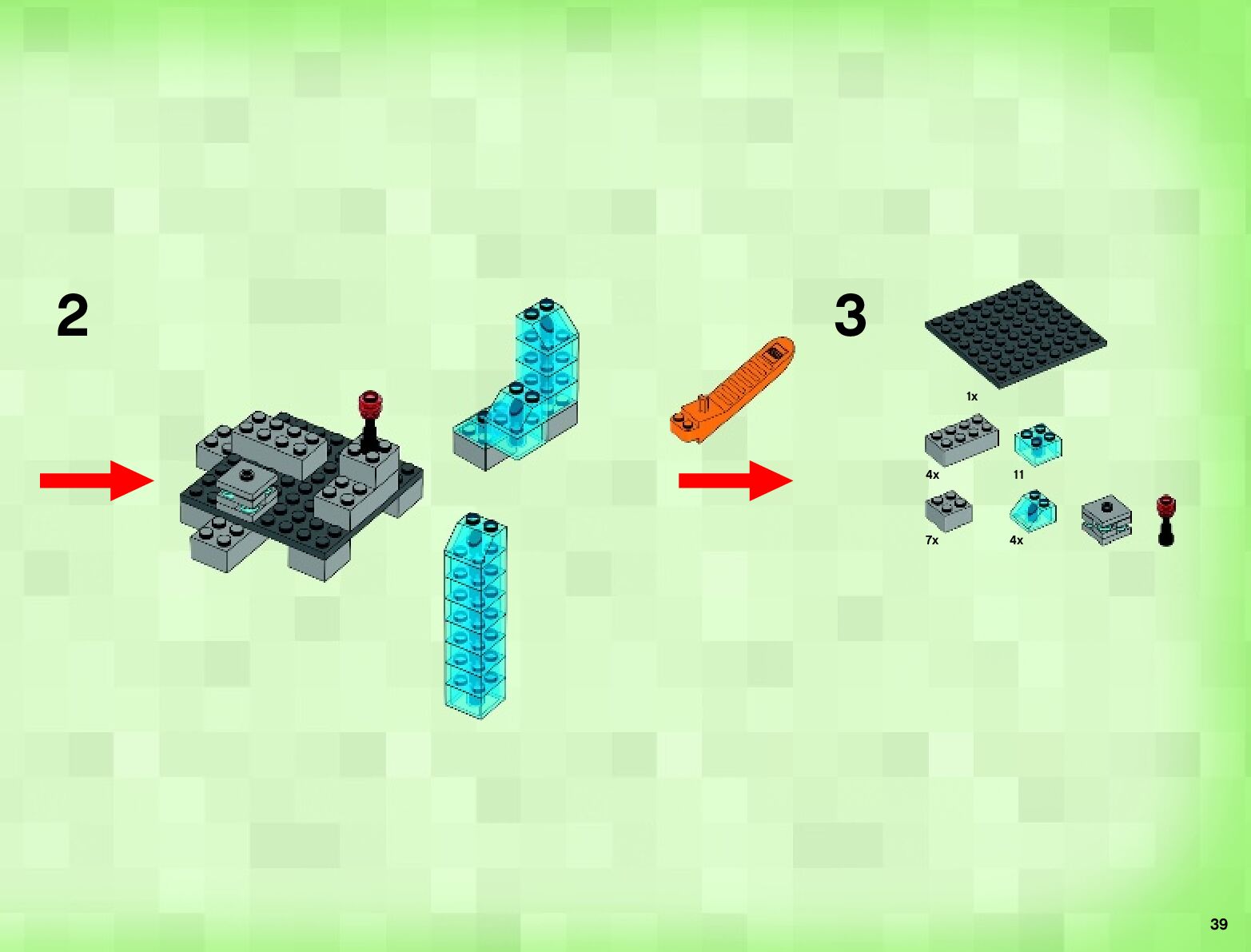 2

3

1x

4x

11

7x

4x

39