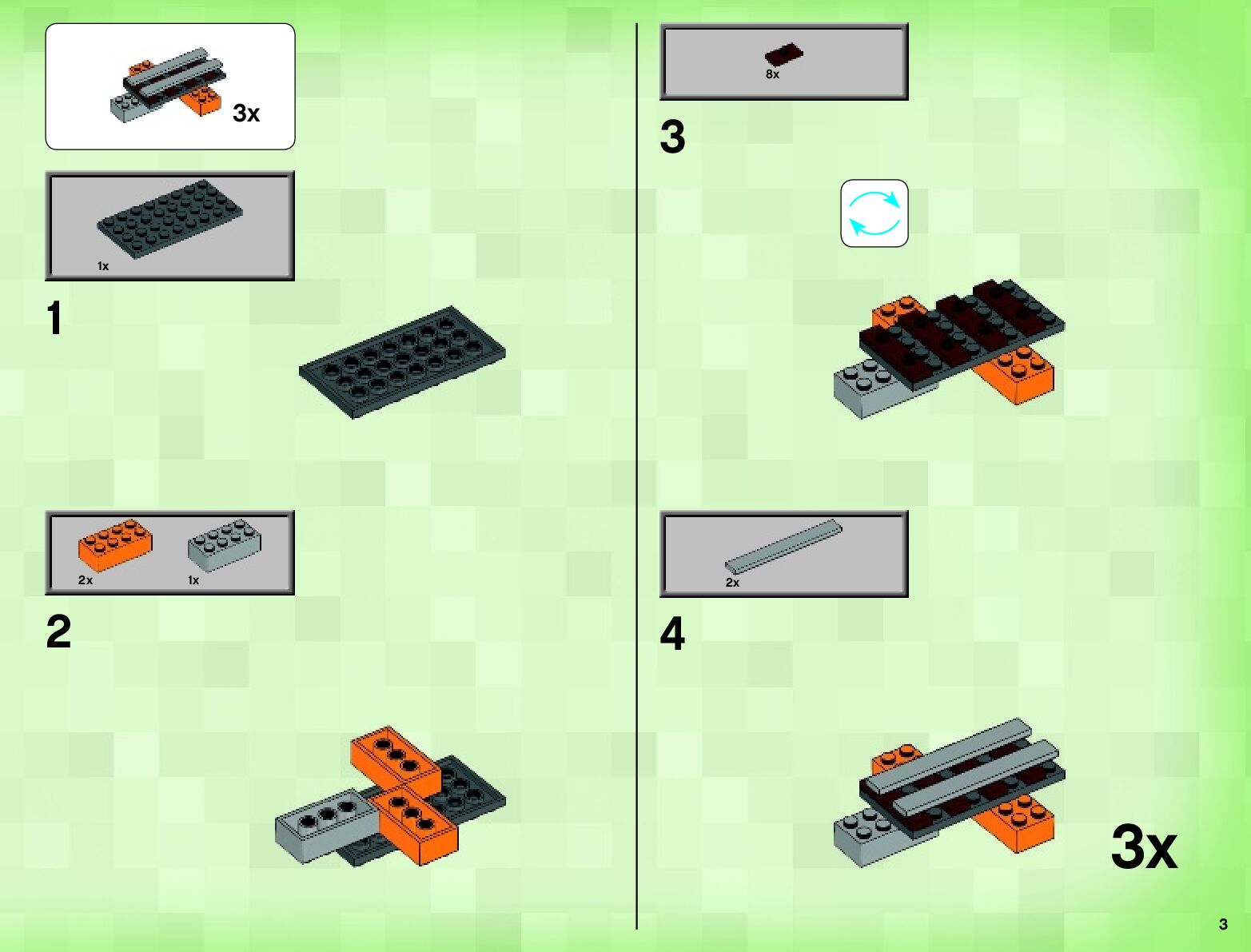 3x

1x

1

2x 1x

2

8x

3

2x

4

3x

3