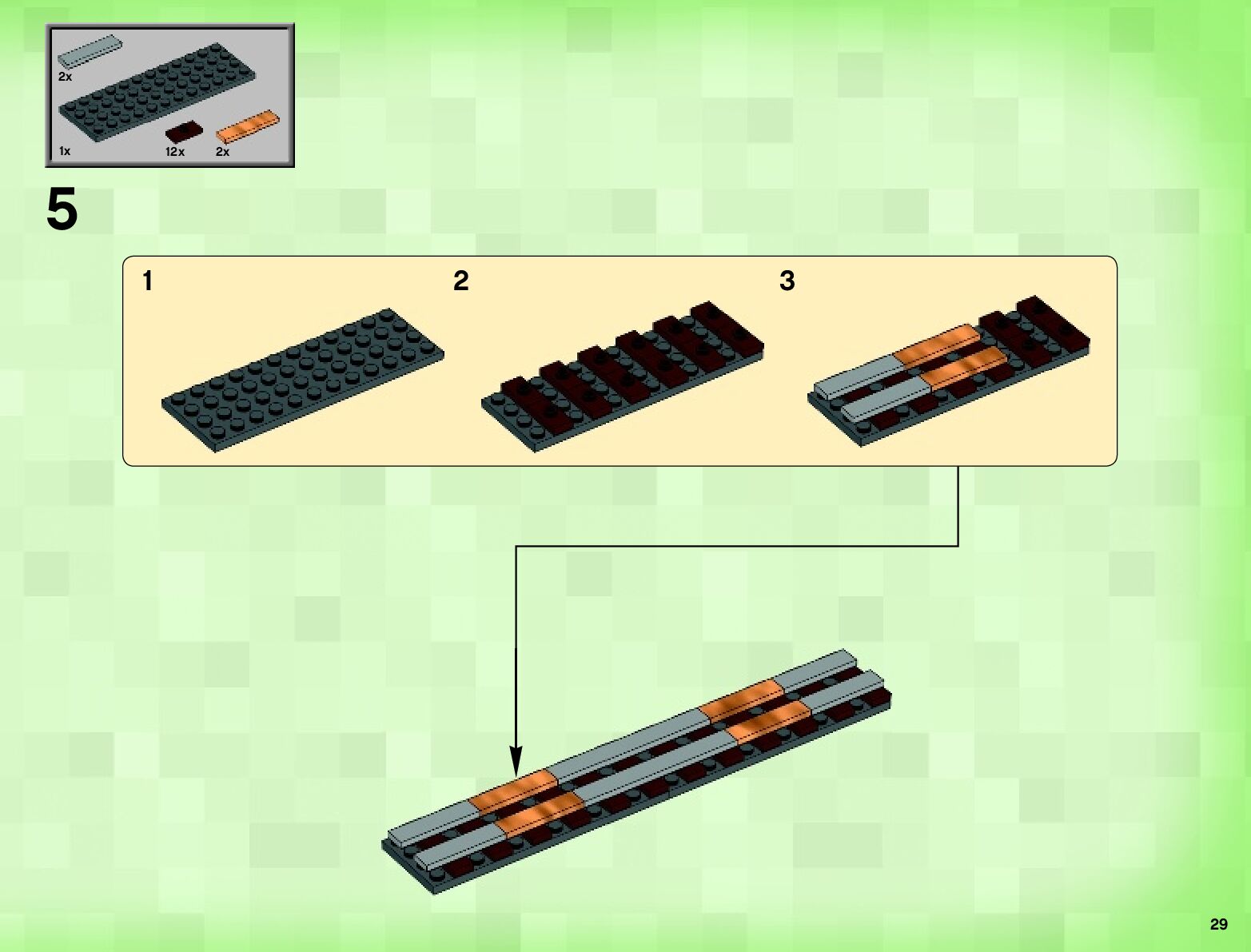 2x

1x 12x 2x

5

1

2

3

29