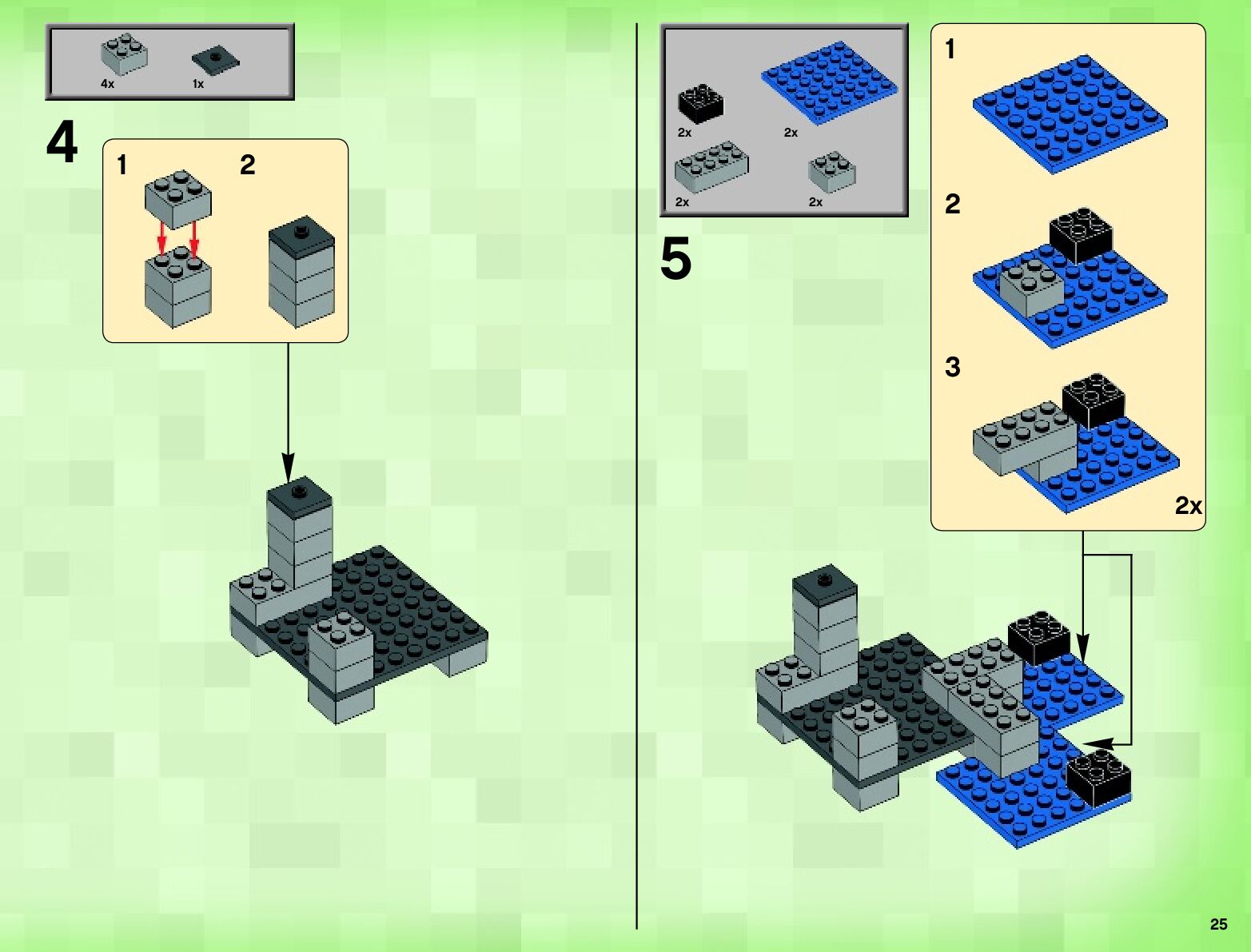 4x
1x

4

1
2

2x
2x
2x
2x

5

1
2
3
2x

25