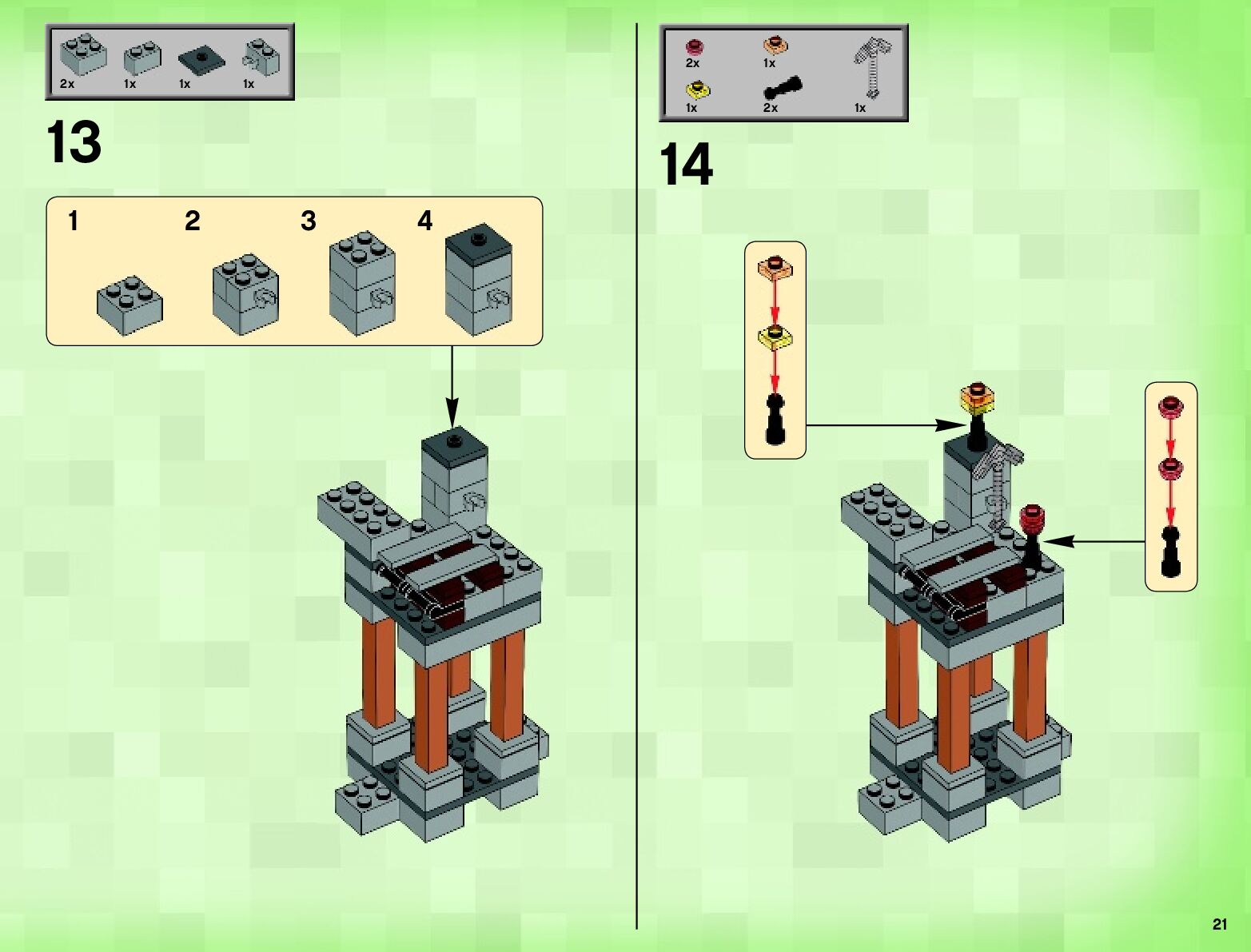 2x 1x 1x 1x

13

1 2 3 4

2x 1x

1x 2x 1x

14

21