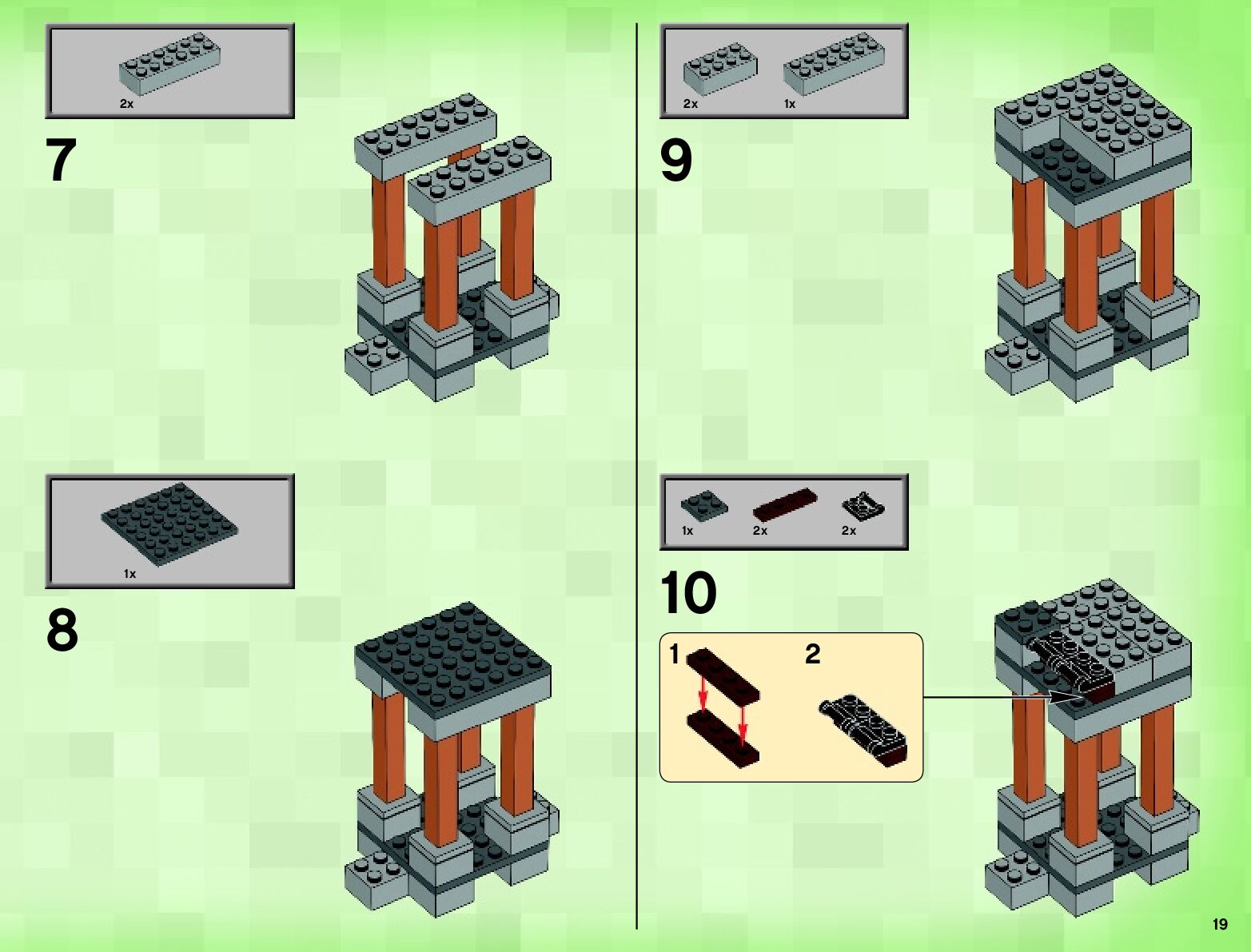 2x

7

1x

8

2x 1x

9

1x 2x 2x

10

1

2

19