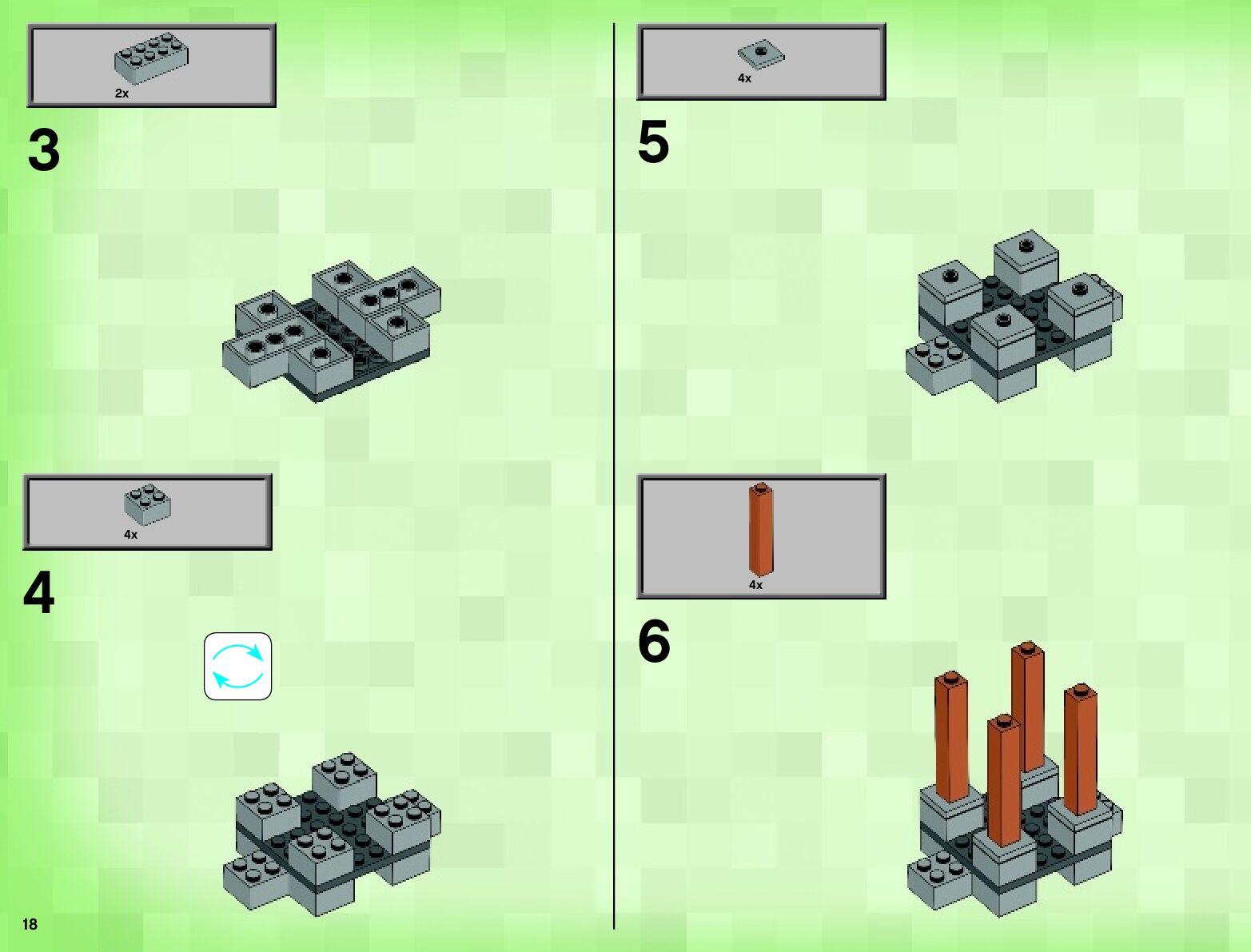 2x

3

4x

4

18

4x

5

4x

6