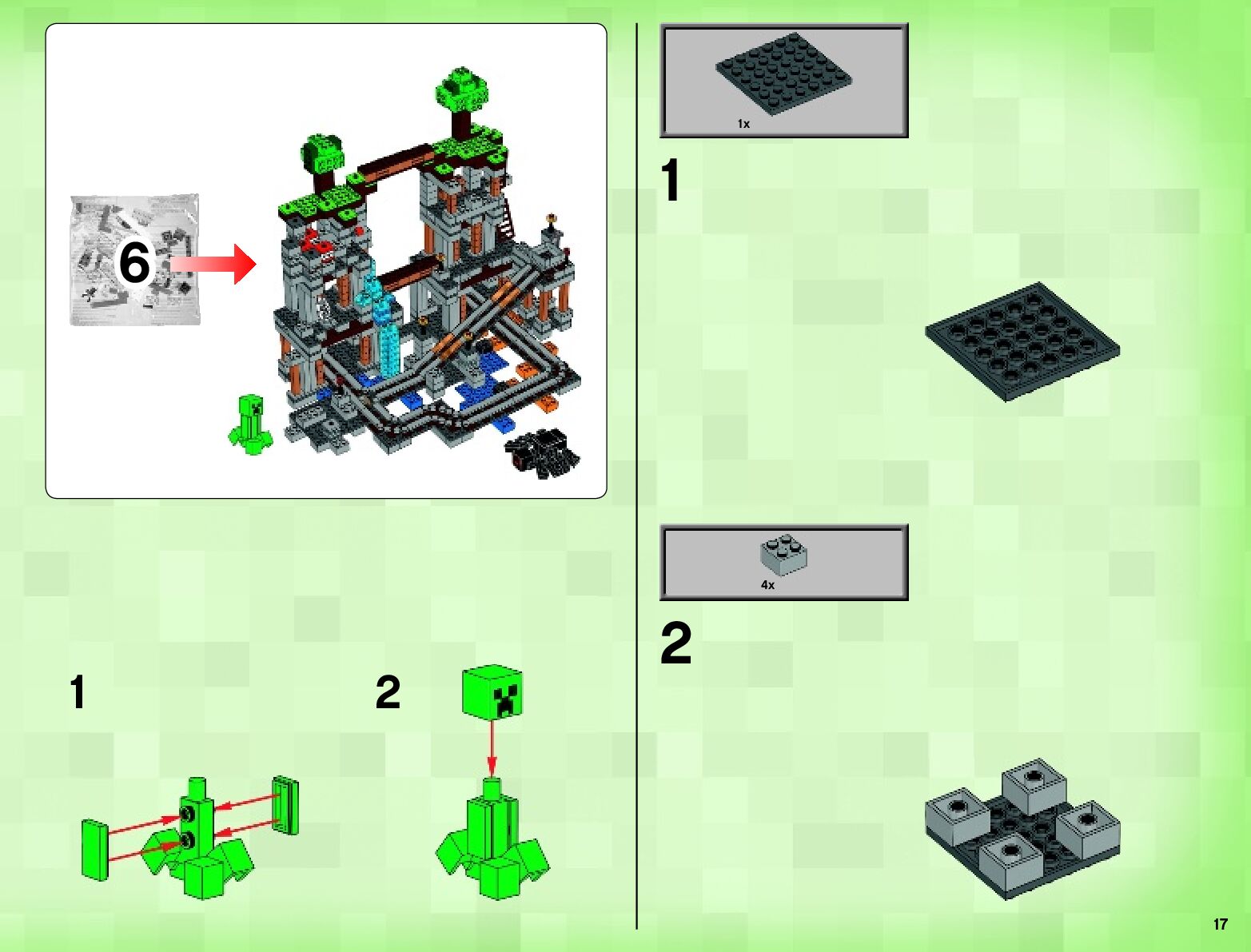 6

1

2

1x

1

4x

2

17