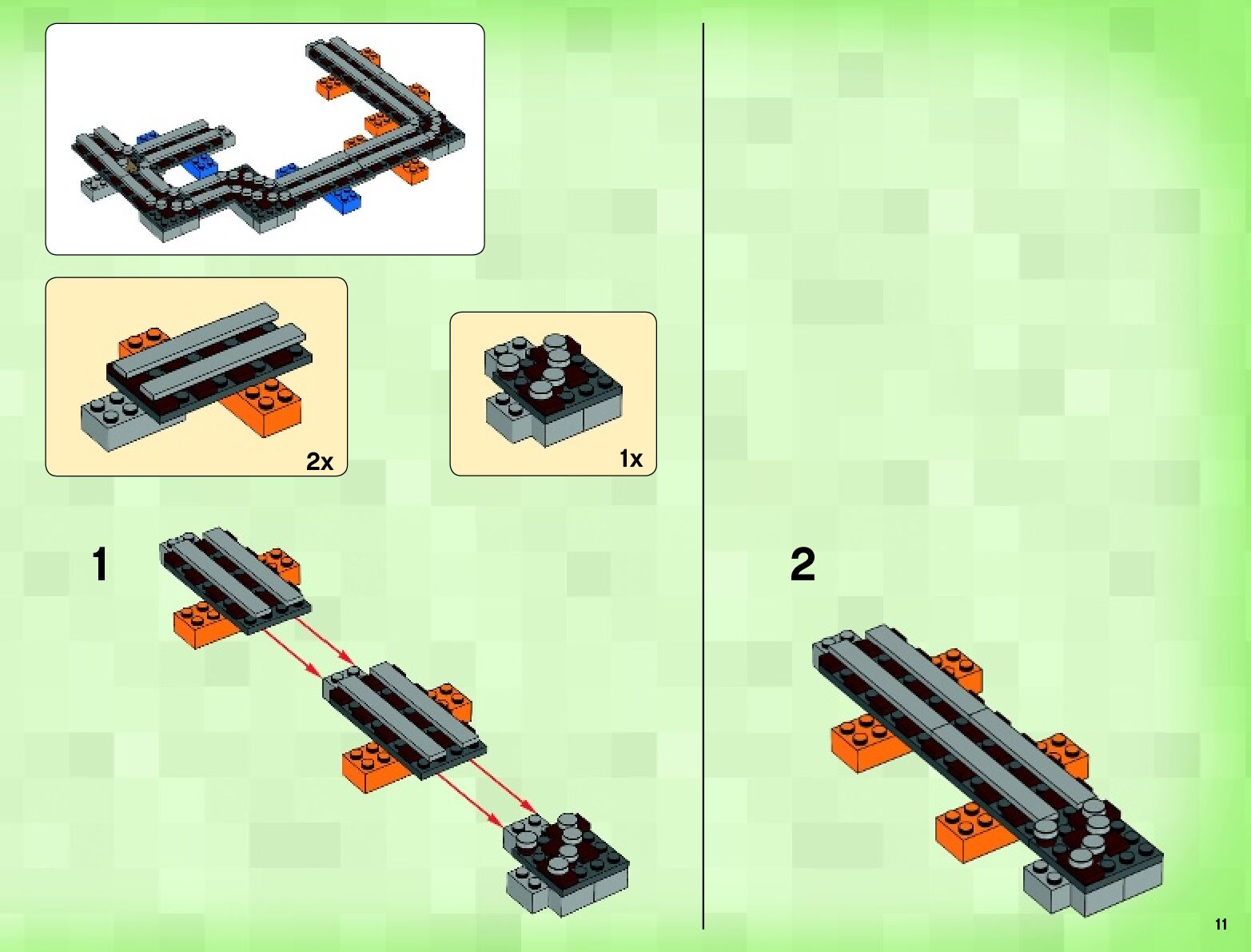 2x

1x

1

2

11