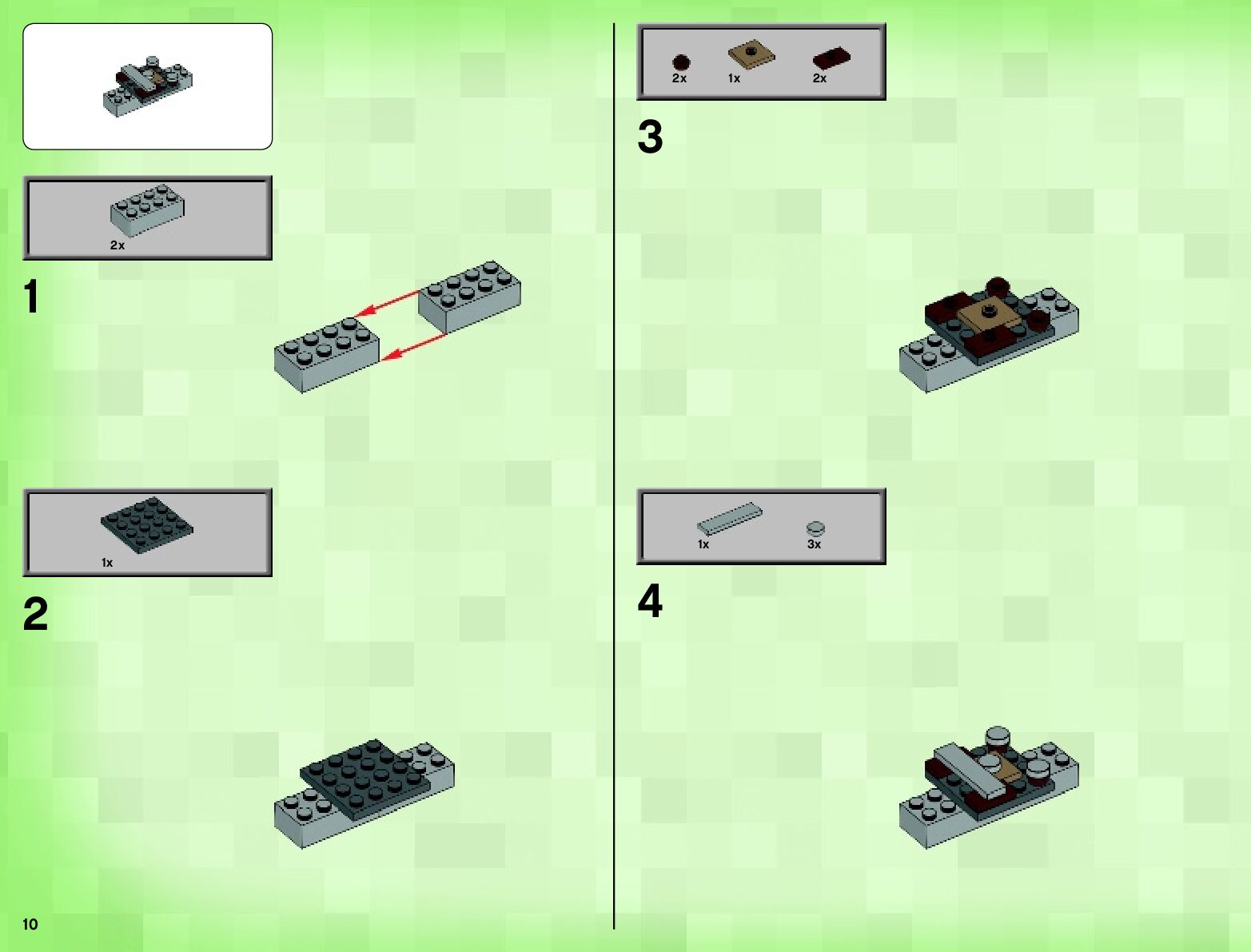 2x

1

1x

2

10

2x 1x 2x

3

1x 3x

4