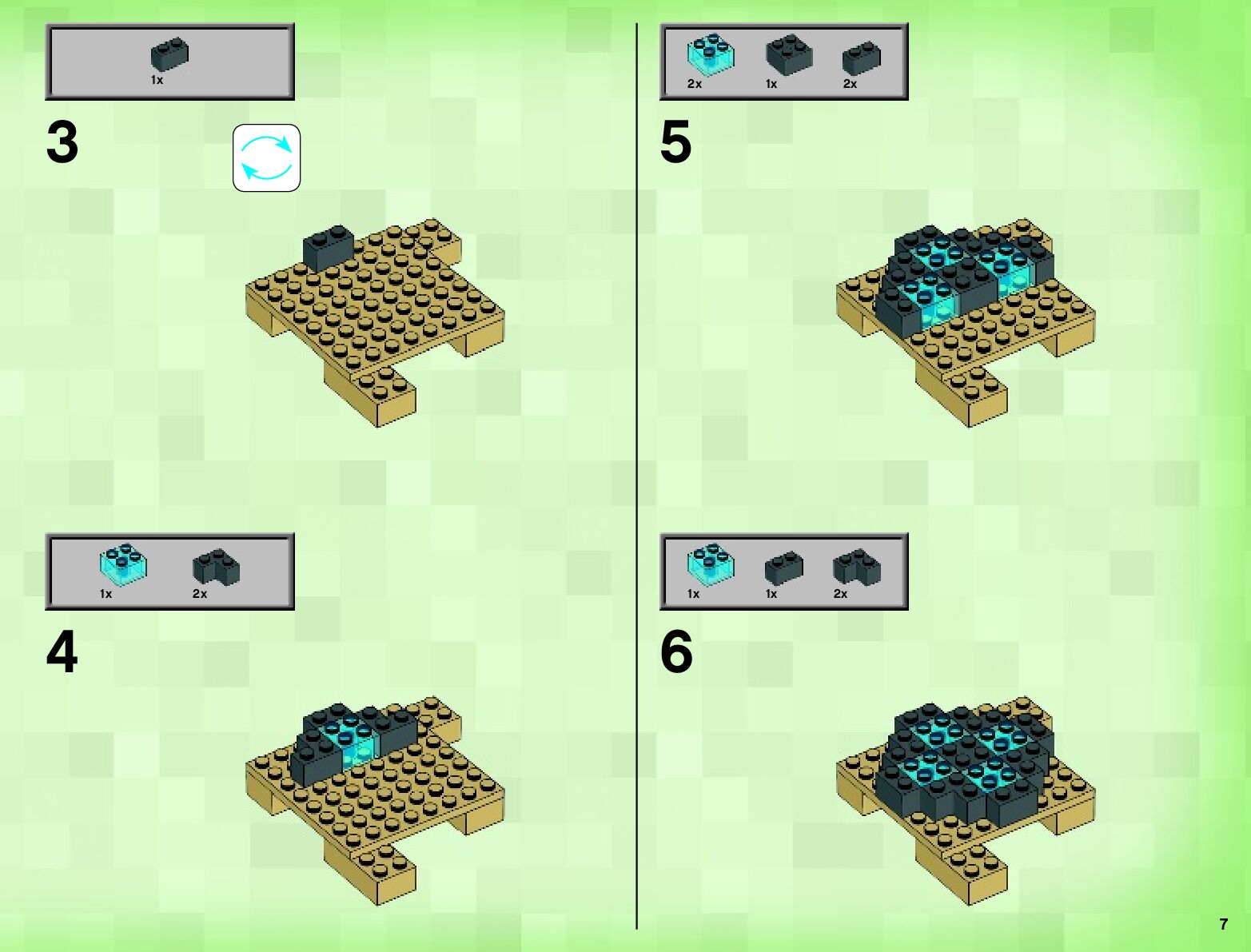 1x

3

1x 2x

4

2x 1x 2x

5

1x 1x 2x

6

7