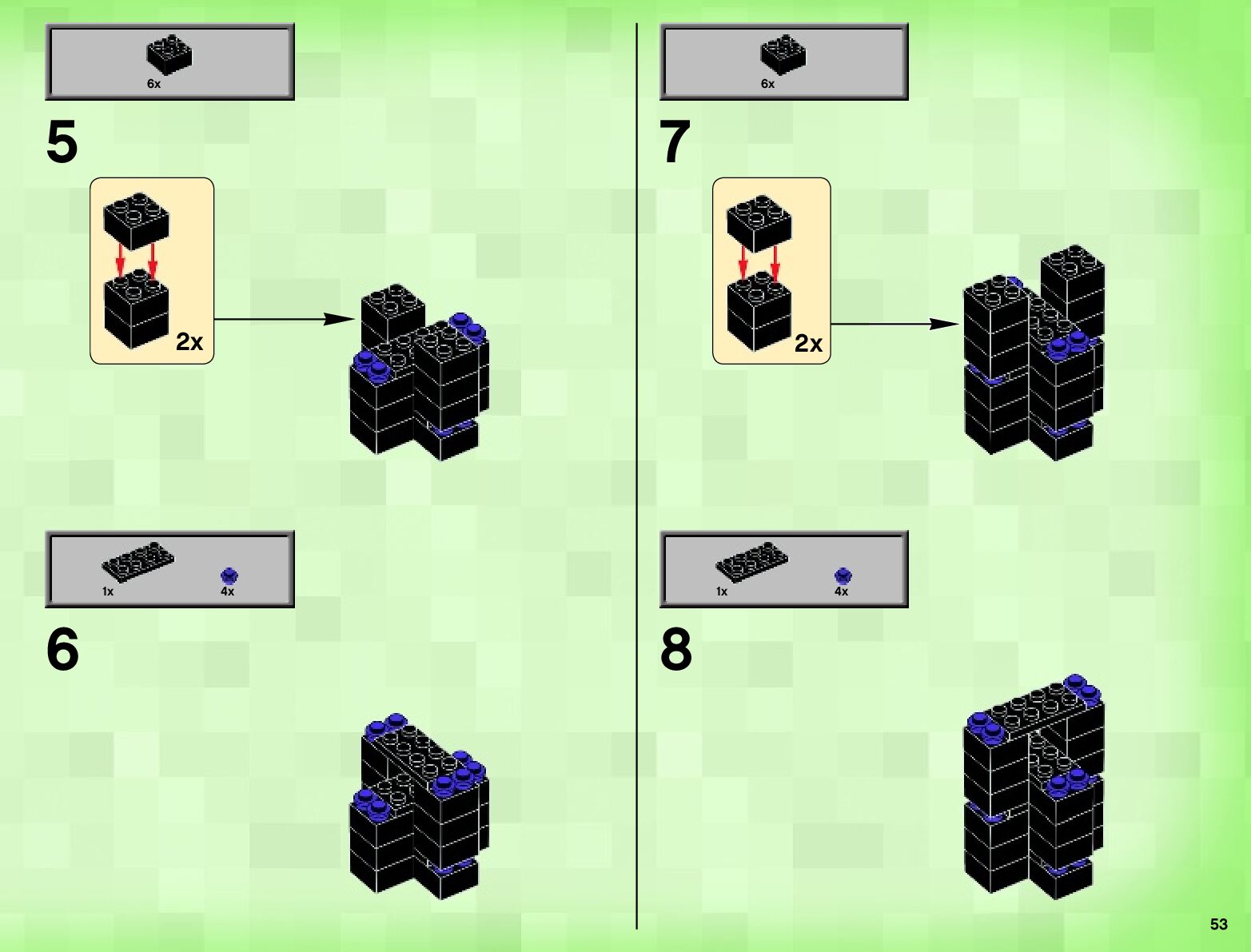 6x

5

2x

1x

4x

6

6x

7

2x

1x

4x

8

53