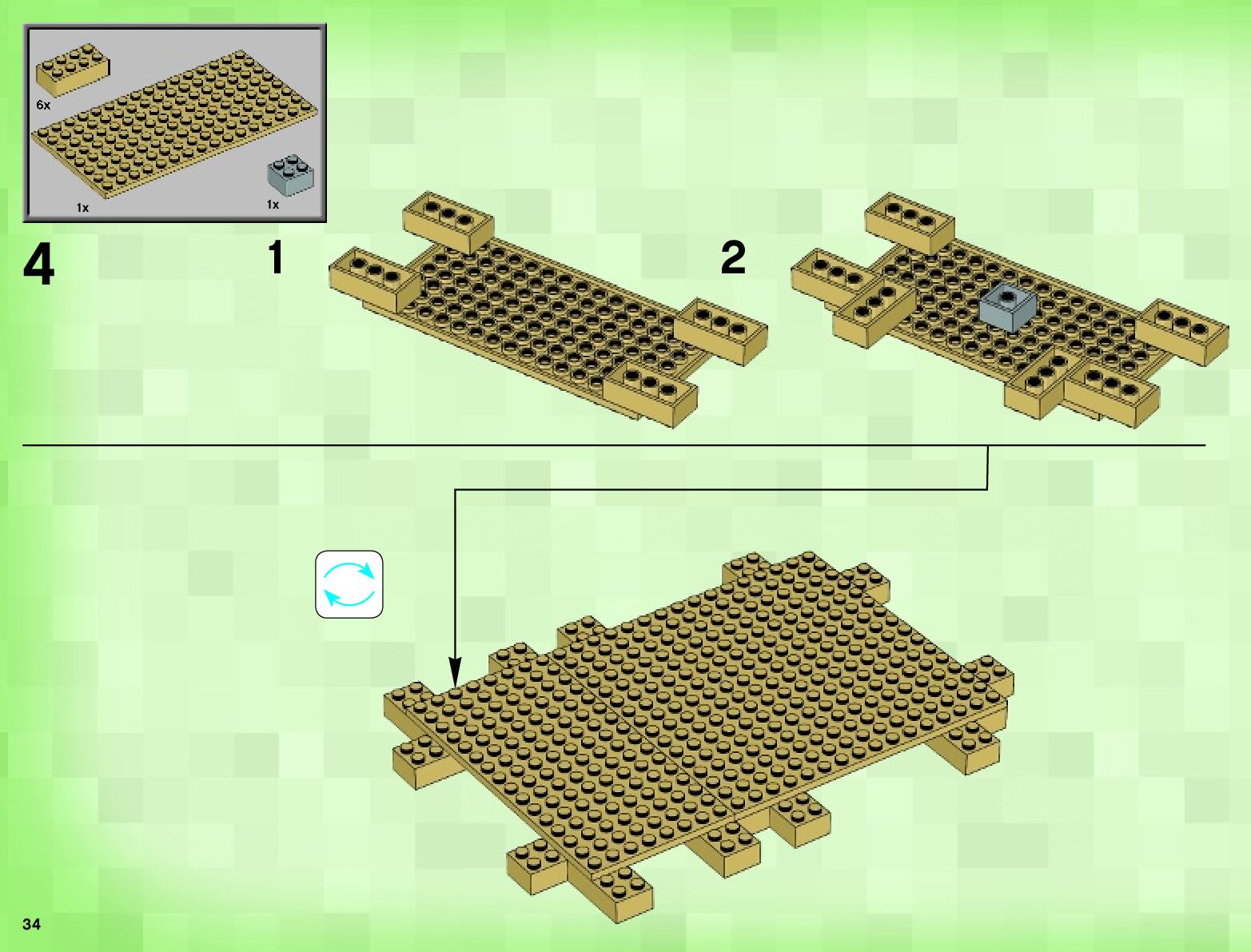 6x

1x

1x

4

1

2

34